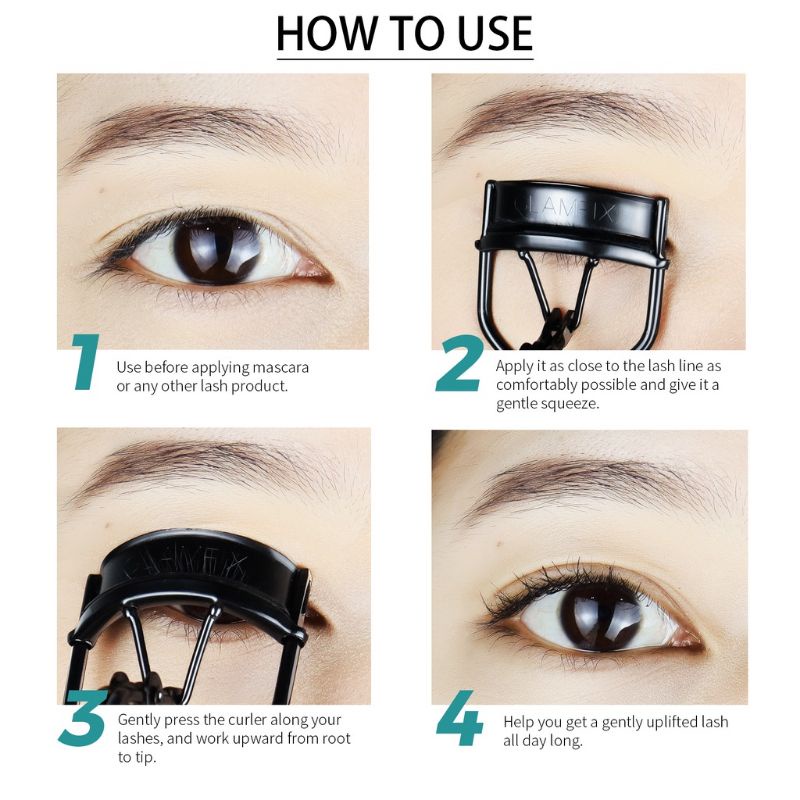 HOW TO USE

GLAMFIX

1 Use before applying mascara or any other lash product.

2 Apply it as close to the lash line as comfortably possible and give it a gentle squeeze.

GLAMFIX

3 Gently press the curler along your lashes, and work upward from root to tip.

4 Help you get a gently uplifted lash all day long.