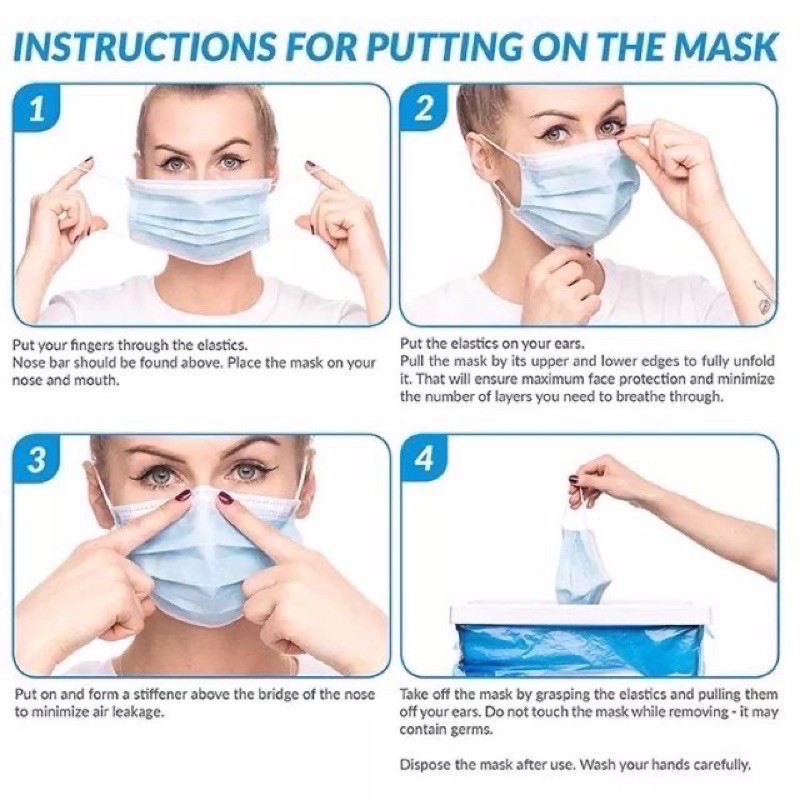 INSTRUCTIONS FOR PUTTING ON THE MASK

1

Put your fingers through the elastics.
Nose bar should be found above. Place the mask on your nose and mouth.

2

Put the elastics on your ears.
Pull the mask by its upper and lower edges to fully unfold it. That will ensure maximum face protection and minimize the number of layers you need to breathe through.

3

Put on and form a stiffener above the bridge of the nose to minimize air leakage.

4

Take off the mask by grasping the elastics and pulling them off your ears. Do not touch the mask while removing - it may contain germs.

Dispose the mask after use. Wash your hands carefully.