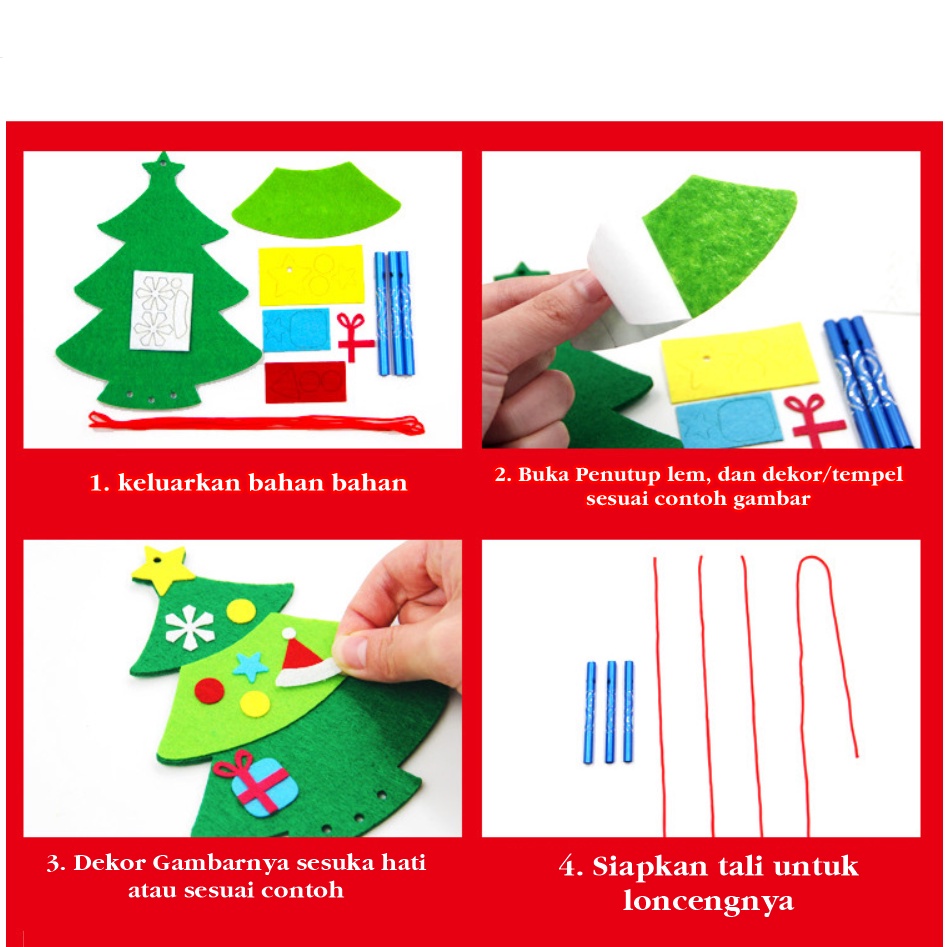 1. keluarkan bahan bahan

2. Buka Penutup lem, dan dekor/tempel sesuai contoh gambar

3. Dekor Gambarnya sesuka hati atau sesuai contoh

4. Siapkan tali untuk loncengnya