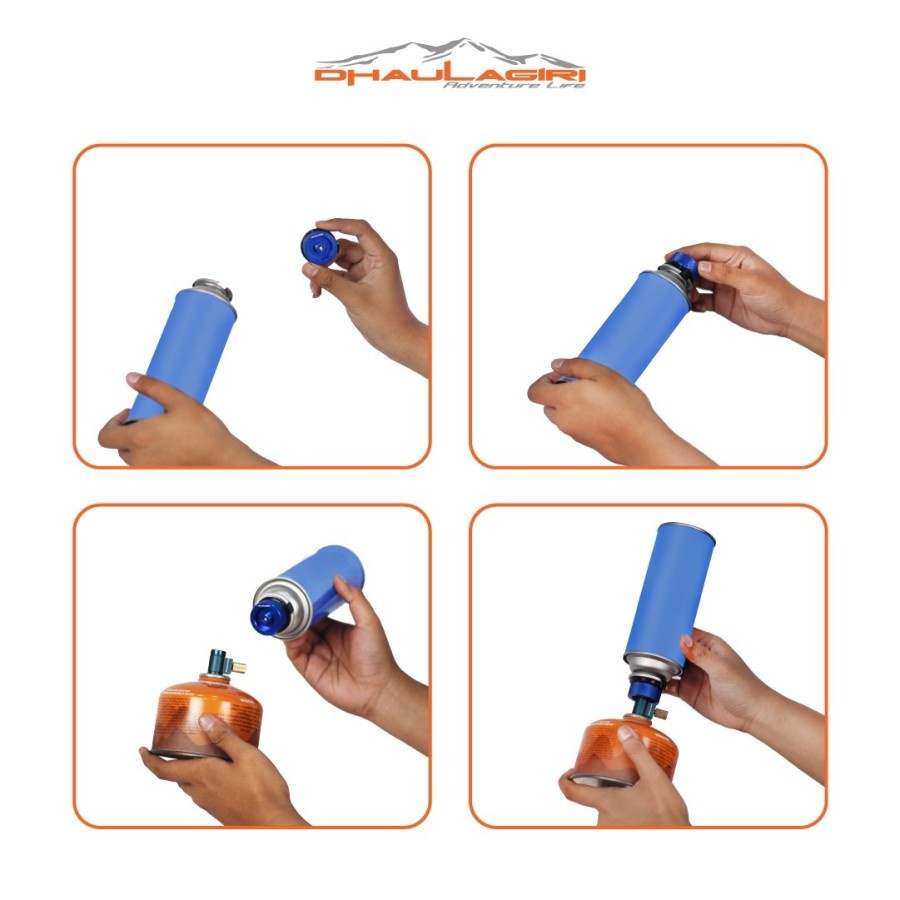 DHAULAGIRI
Adventure Life