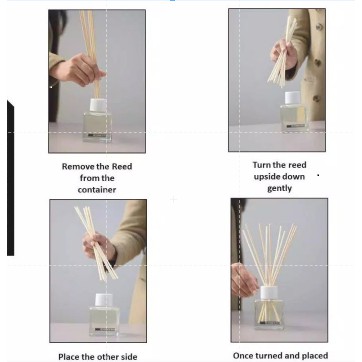 Remove the Reed from the container

Turn the reed upside down gently

Place the other side

Once turned and placed