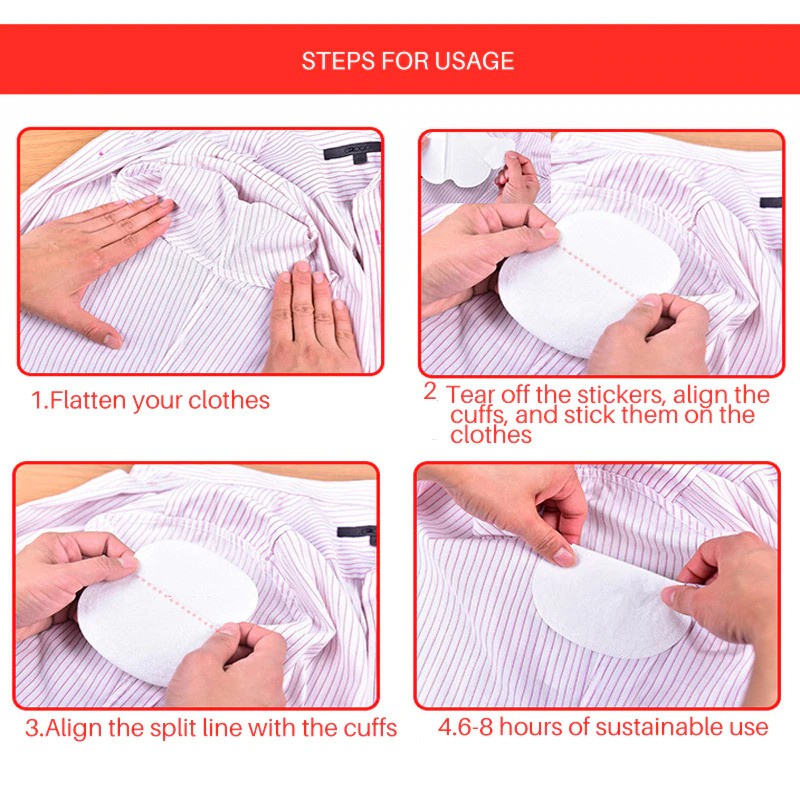 STEPS FOR USAGE

1.Flatten your clothes

2 Tear off the stickers, align the cuffs, and stick them on the clothes

3.Align the split line with the cuffs

4.6-8 hours of sustainable use