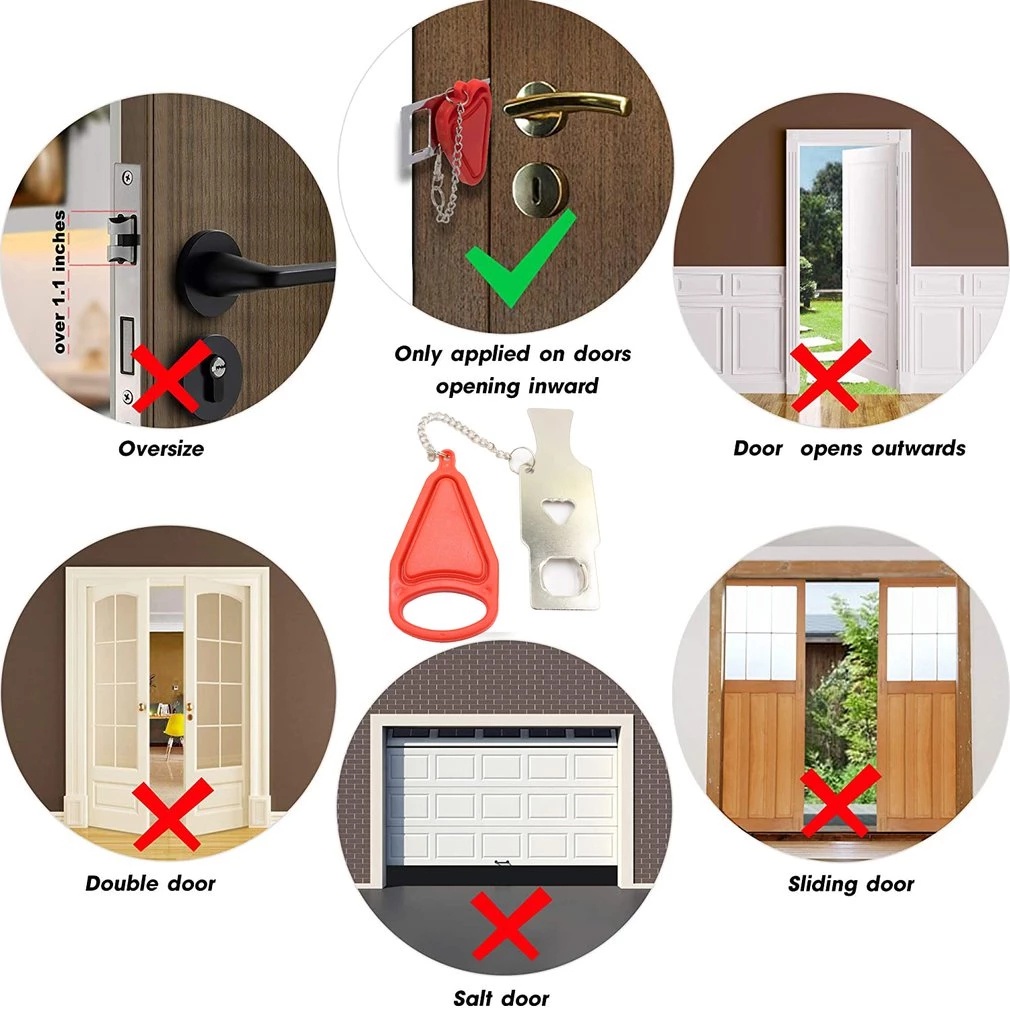 over 1.1 inches

Oversize

Only applied on doors opening inward

Door opens outwards

Double door

Salt door

Sliding door