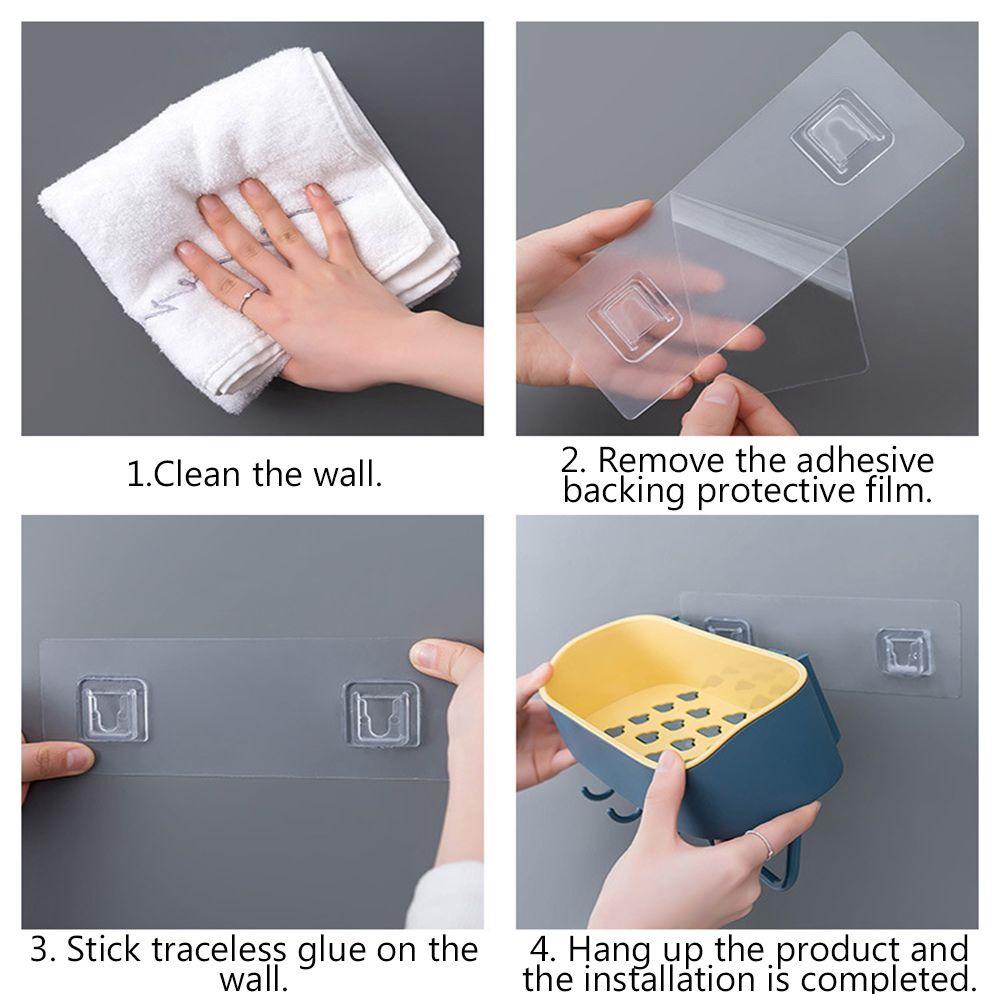 1.Clean the wall.

2. Remove the adhesive backing protective film.

3. Stick traceless glue on the wall.

4. Hang up the product and the installation is completed.