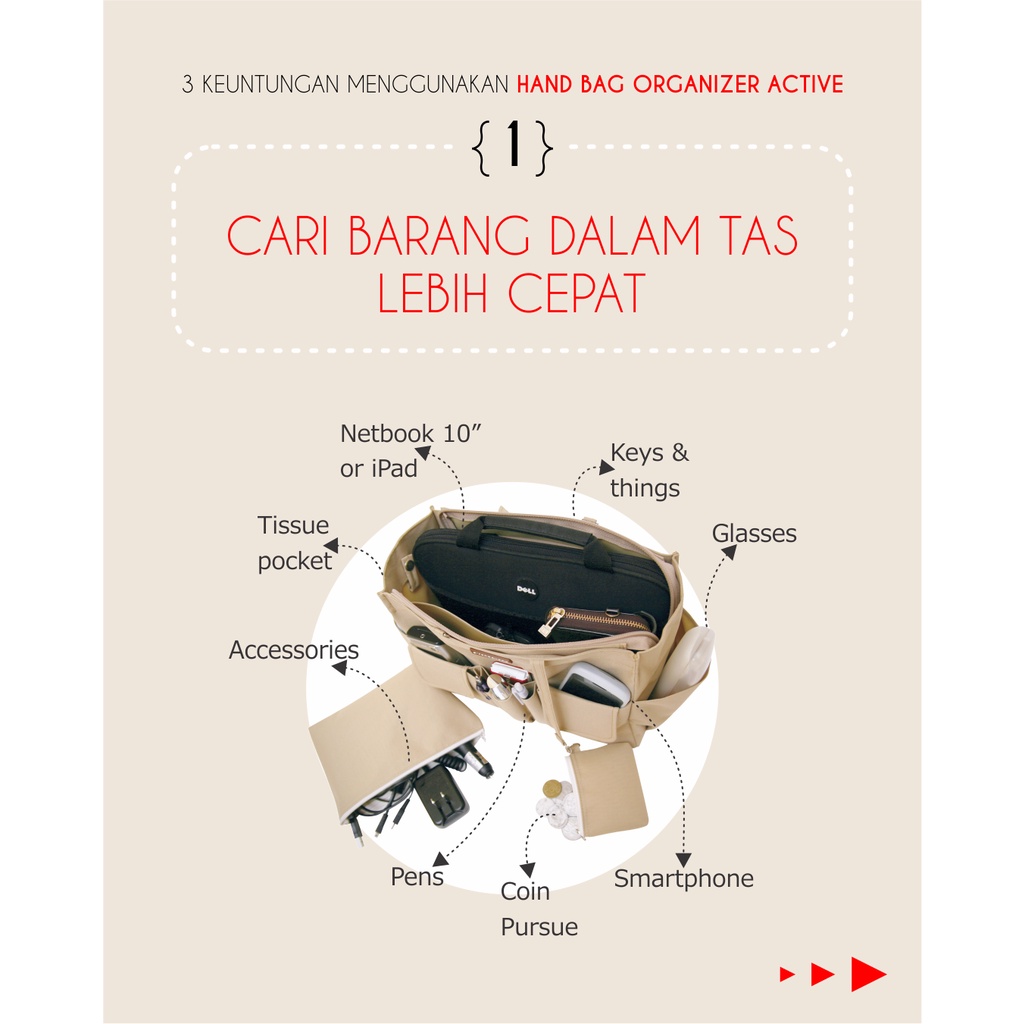 3 KEUNTUNGAN MENGGUNAKAN HAND BAG ORGANIZER ACTIVE

{1}

CARI BARANG DALAM TAS LEBIH CEPAT

Netbook 10" or iPad

Keys & things

Tissue pocket

Glasses

Accessories

DELL

Pens

Coin Pursue

Smartphone