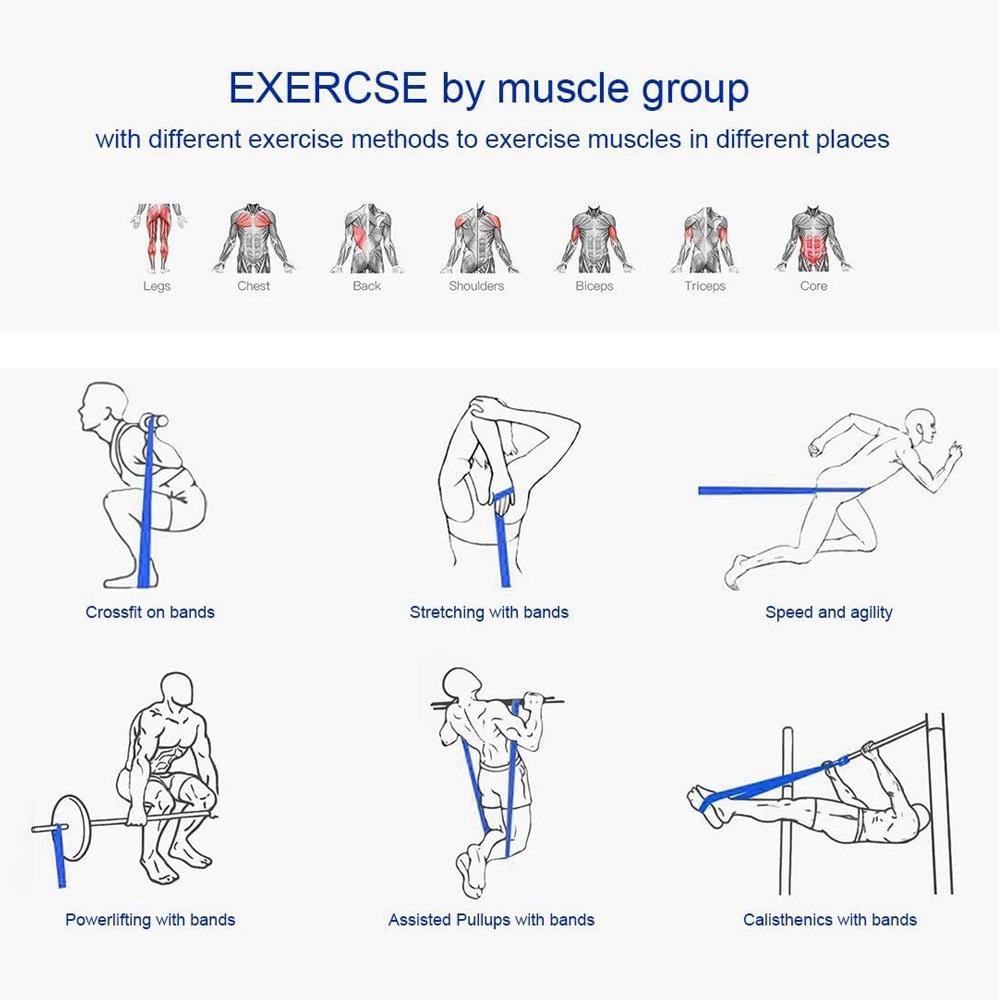 EXERCSE by muscle group
with different exercise methods to exercise muscles in different places

Legs Chest Back Shoulders Biceps Triceps Core

Crossfit on bands

Stretching with bands

Speed and agility

Powerlifting with bands

Assisted Pullups with bands

Calisthenics with bands