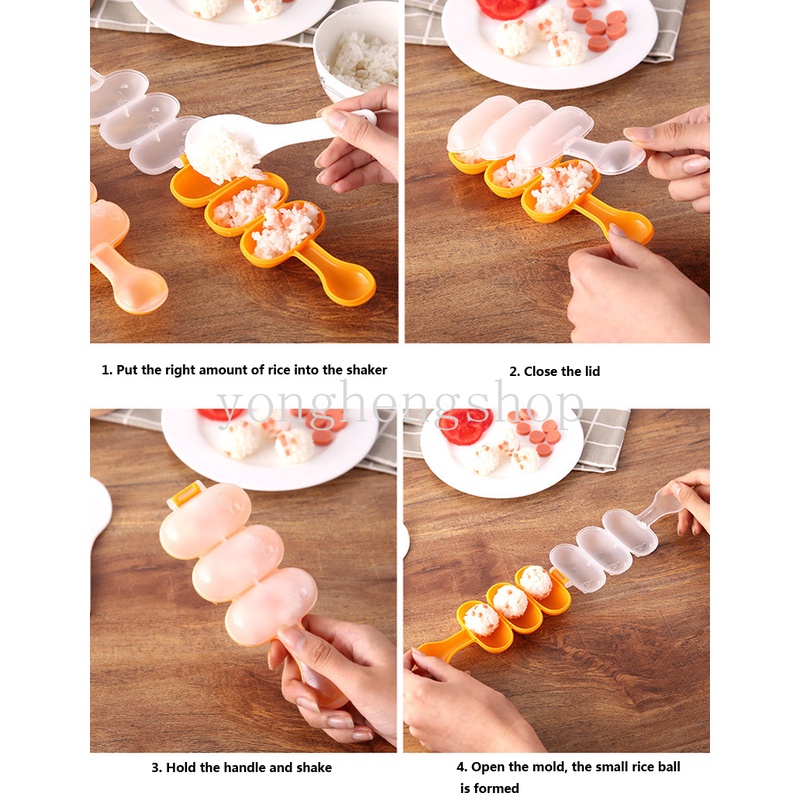 1. Put the right amount of rice into the shaker

2. Close the lid

yonghengshop

3. Hold the handle and shake

4. Open the mold, the small rice ball is formed