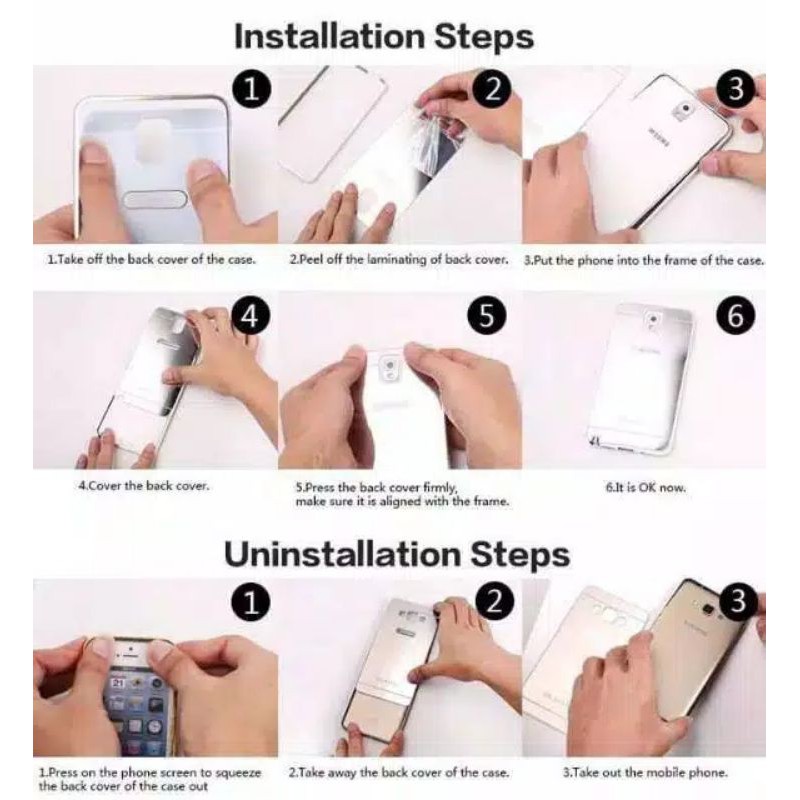 Installation Steps

1

2

3

1.Take off the back cover of the case.

2.Peel off the laminating of back cover.

3.Put the phone into the frame of the case.

4

5

6

4.Cover the back cover.

5.Press the back cover firmly, make sure it is aligned with the frame.

6.It is OK now.

Uninstallation Steps

1

2

3

1.Press on the phone screen to squeeze the back cover of the case out

2.Take away the back cover of the case.

3.Take out the mobile phone.