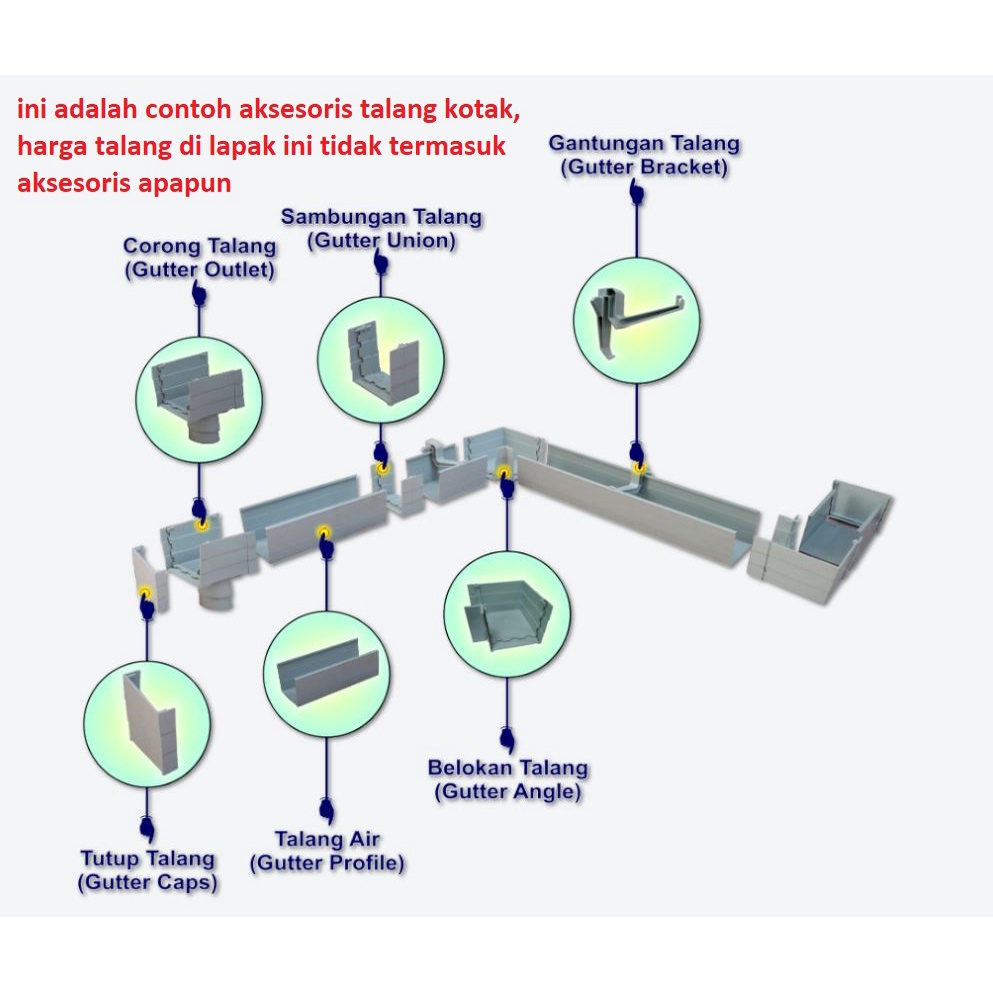 ini adalah contoh aksesoris talang kotak, harga talang di lapak ini tidak termasuk aksesoris apapun

Gantungan Talang
(Gutter Bracket)

Sambungan Talang
(Gutter Union)

Corong Talang
(Gutter Outlet)

Belokan Talang
(Gutter Angle)

Talang Air
(Gutter Profile)

Tutup Talang
(Gutter Caps)