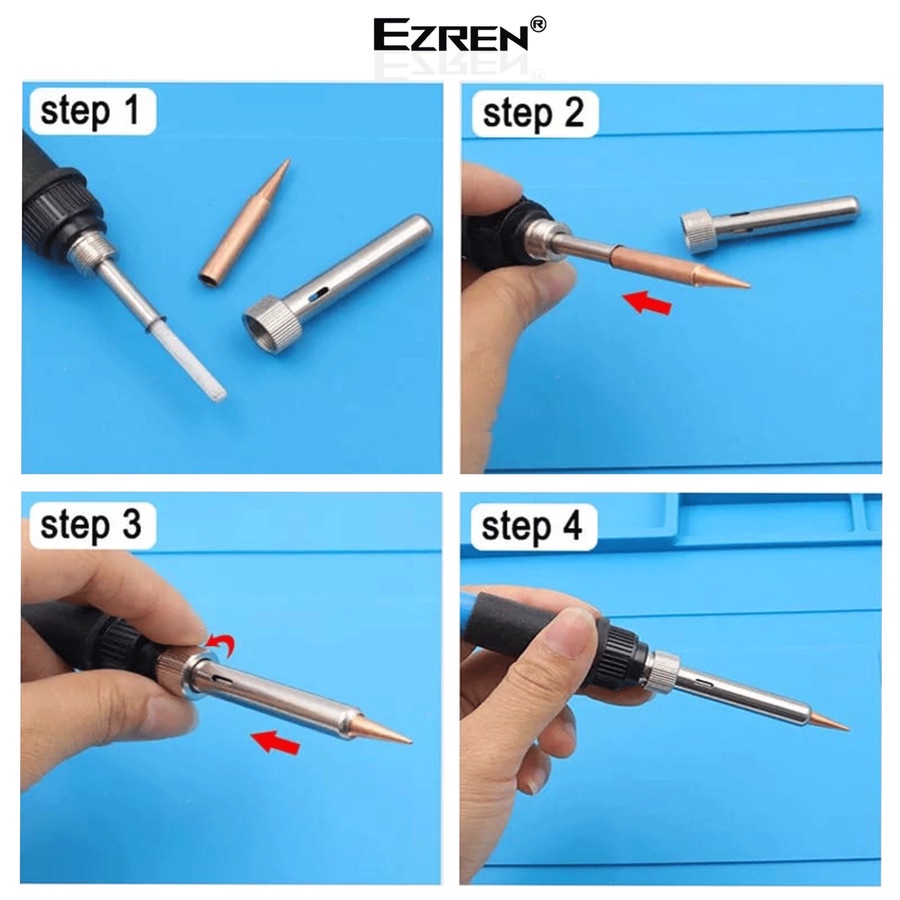 EZREN®

step 1

step 2

step 3

step 4