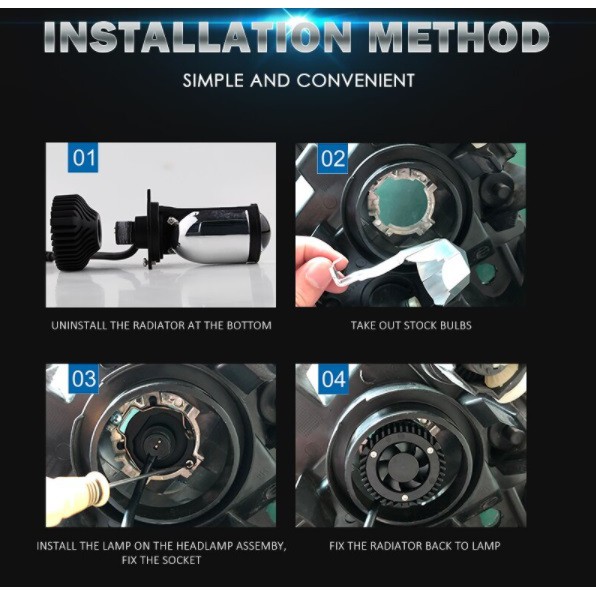 INSTALLATION METHOD

SIMPLE AND CONVENIENT

01

UNINSTALL THE RADIATOR AT THE BOTTOM

02

TAKE OUT STOCK BULBS

03

INSTALL THE LAMP ON THE HEADLAMP ASSEMBY, FIX THE SOCKET

04

FIX THE RADIATOR BACK TO LAMP