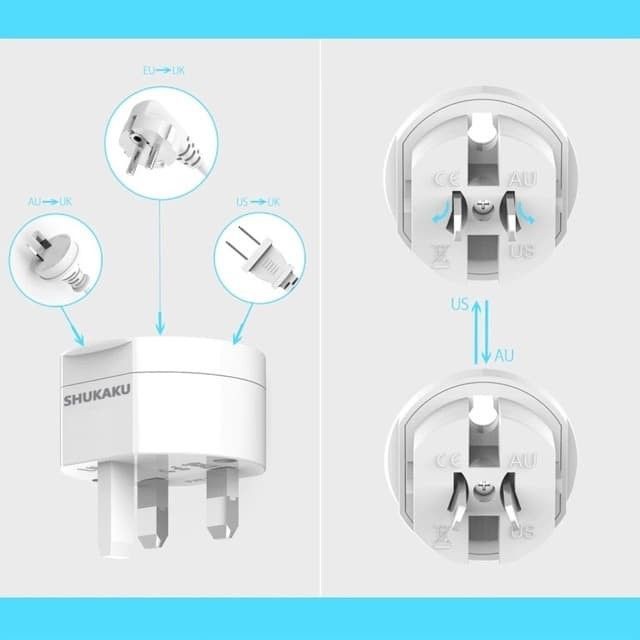 EU → UK

AU → UK

US → UK

SHUKAKU

CE AU

US

US

AU

CE AU

US