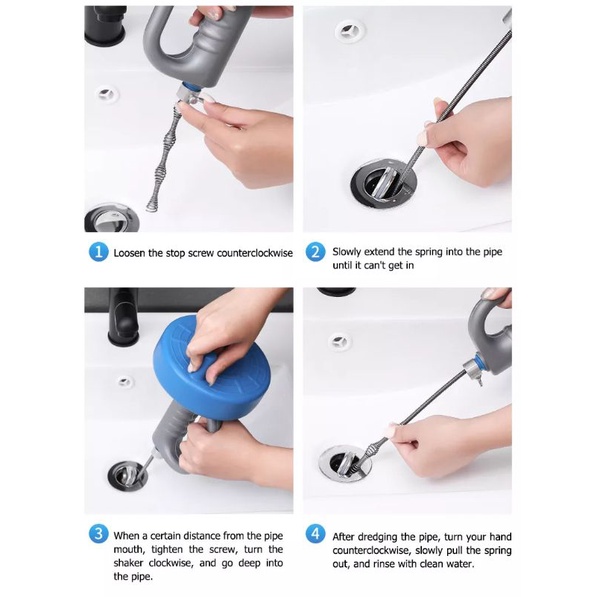 1 Loosen the stop screw counterclockwise

2 Slowly extend the spring into the pipe until it can't get in

3 When a certain distance from the pipe mouth, tighten the screw, turn the shaker clockwise, and go deep into the pipe.

4 After dredging the pipe, turn your hand counterclockwise, slowly pull the spring out, and rinse with clean water.