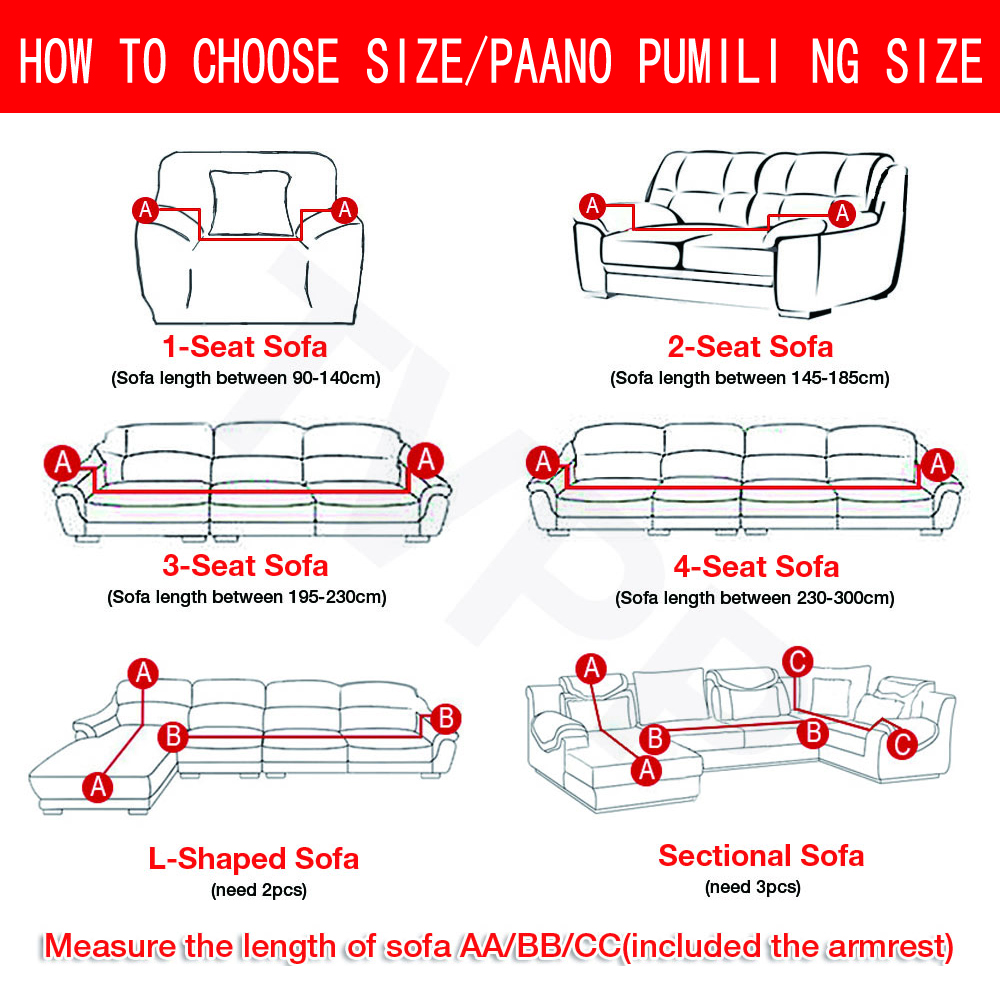 HOW TO CHOOSE SIZE/PAANO PUMILI NG SIZE

A A
1-Seat Sofa
(Sofa length between 90-140cm)

A A
2-Seat Sofa
(Sofa length between 145-185cm)

A A
3-Seat Sofa
(Sofa length between 195-230cm)

A A
4-Seat Sofa
(Sofa length between 230-300cm)

A B B A
L-Shaped Sofa
(need 2pcs)

A C B B A C
Sectional Sofa
(need 3pcs)

Measure the length of sofa AA/BB/CC(included the armrest)