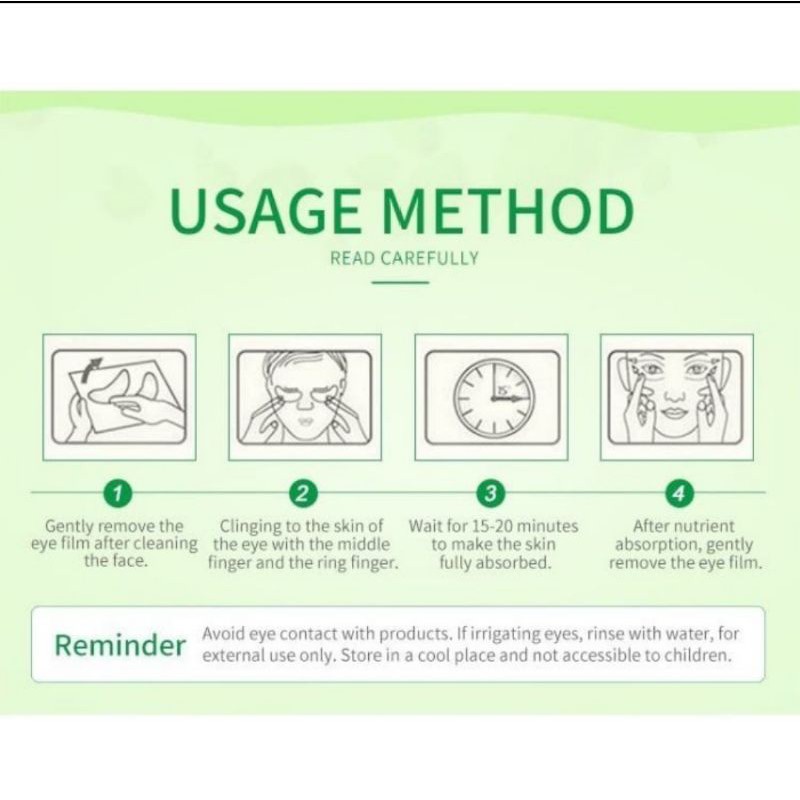 USAGE METHOD

READ CAREFULLY

15'

1
Gently remove the eye film after cleaning the face.

2
Clinging to the skin of the eye with the middle finger and the ring finger.

3
Wait for 15-20 minutes to make the skin fully absorbed.

4
After nutrient absorption, gently remove the eye film.

Reminder
Avoid eye contact with products. If irrigating eyes, rinse with water, for external use only. Store in a cool place and not accessible to children.