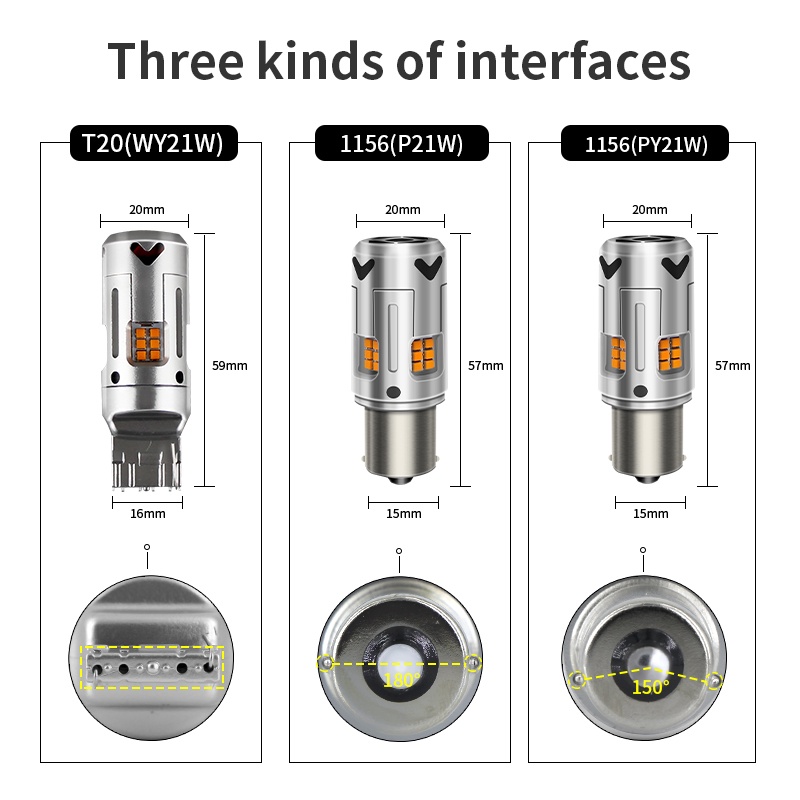 Three kinds of interfaces

T20(WY21W)

20mm

59mm

16mm

1156(P21W)

20mm

57mm

15mm

180°

1156(PY21W)

20mm

57mm

15mm

150°