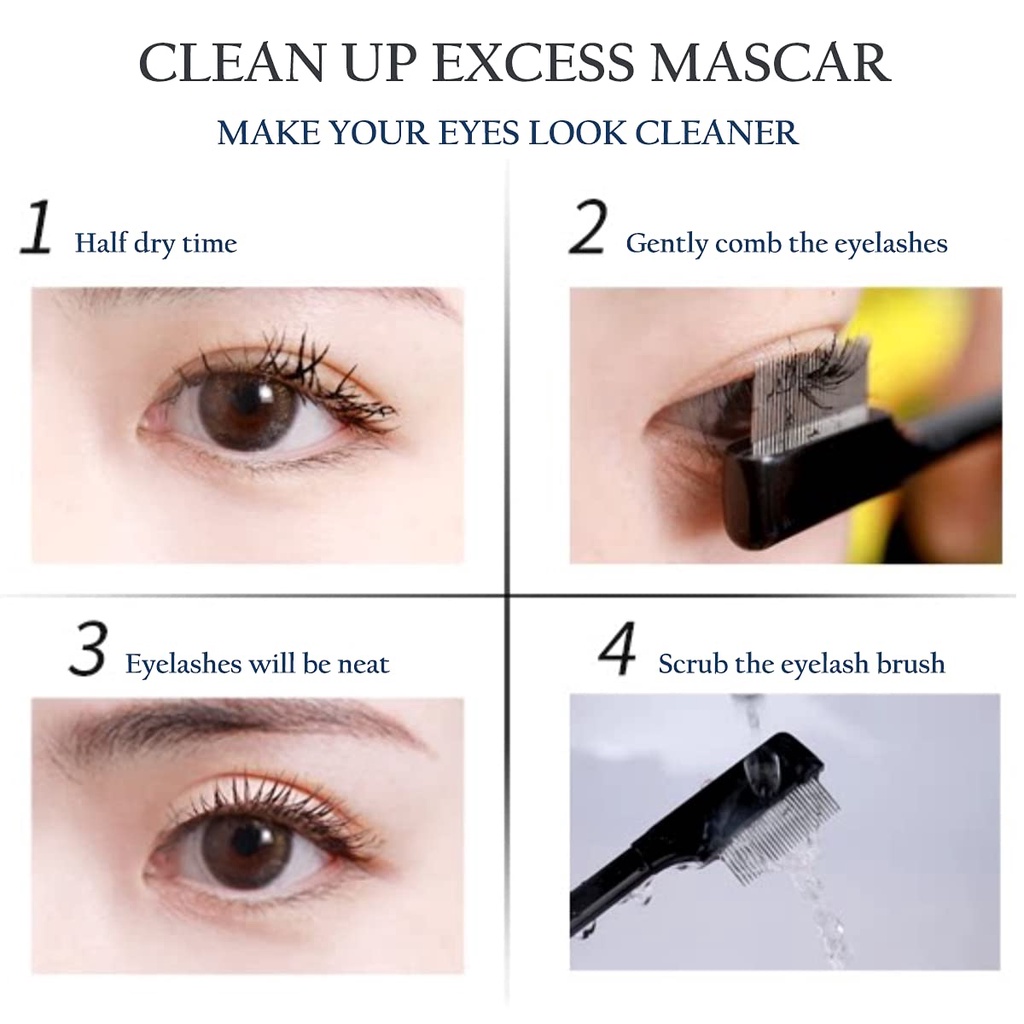 CLEAN UP EXCESS MASCAR

MAKE YOUR EYES LOOK CLEANER

1 Half dry time

2 Gently comb the eyelashes

3 Eyelashes will be neat

4 Scrub the eyelash brush