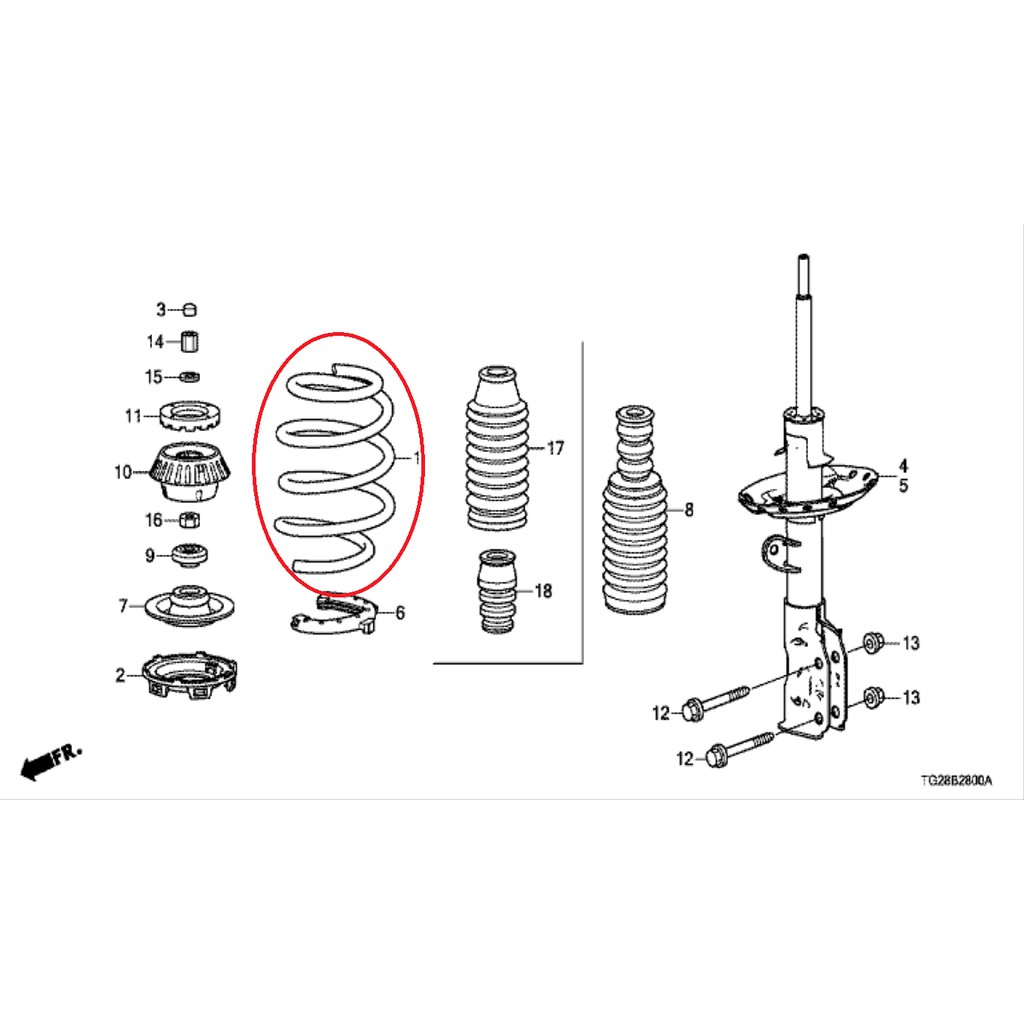 3
14
15
11
10
16
9
7
2
1
6
17
18
8
4
5
13
13
12
12
FR.
TG28B2800A