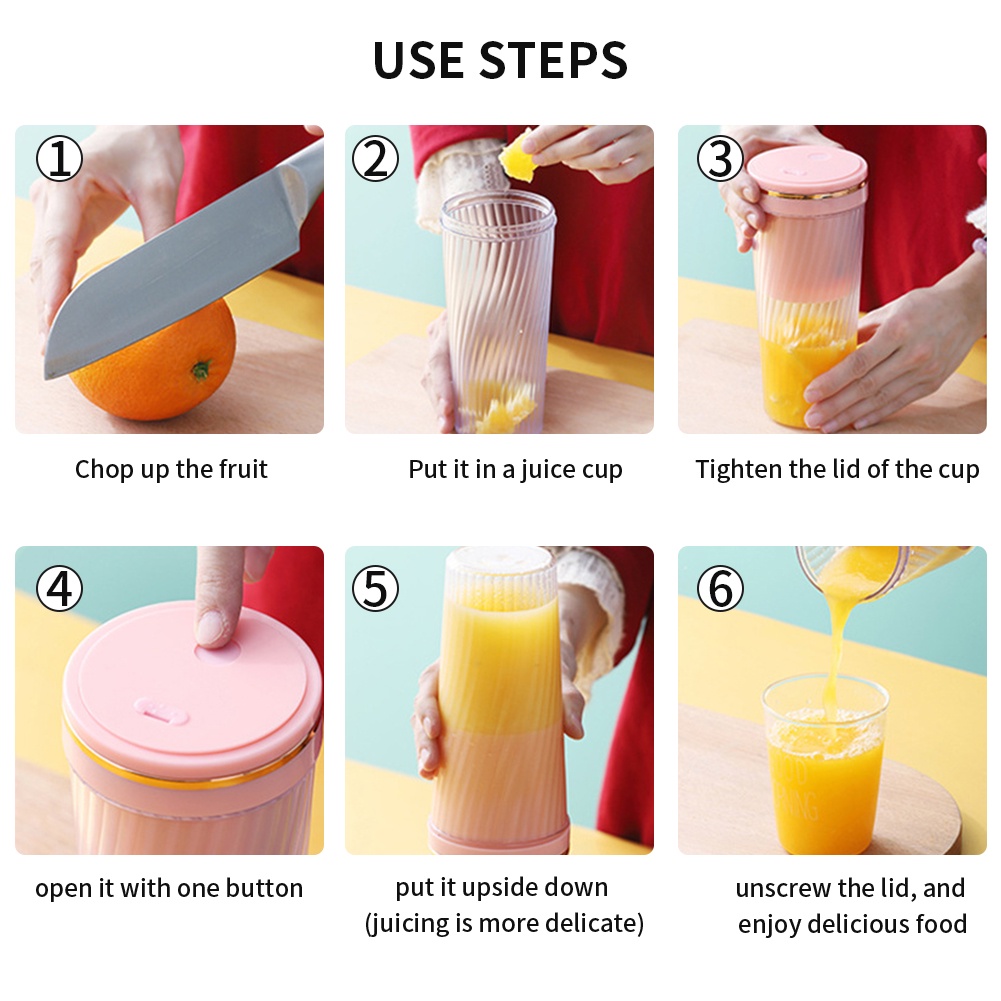 USE STEPS

①

Chop up the fruit

②

Put it in a juice cup

③

Tighten the lid of the cup

④

open it with one button

⑤

put it upside down (juicing is more delicate)

⑥

unscrew the lid, and enjoy delicious food