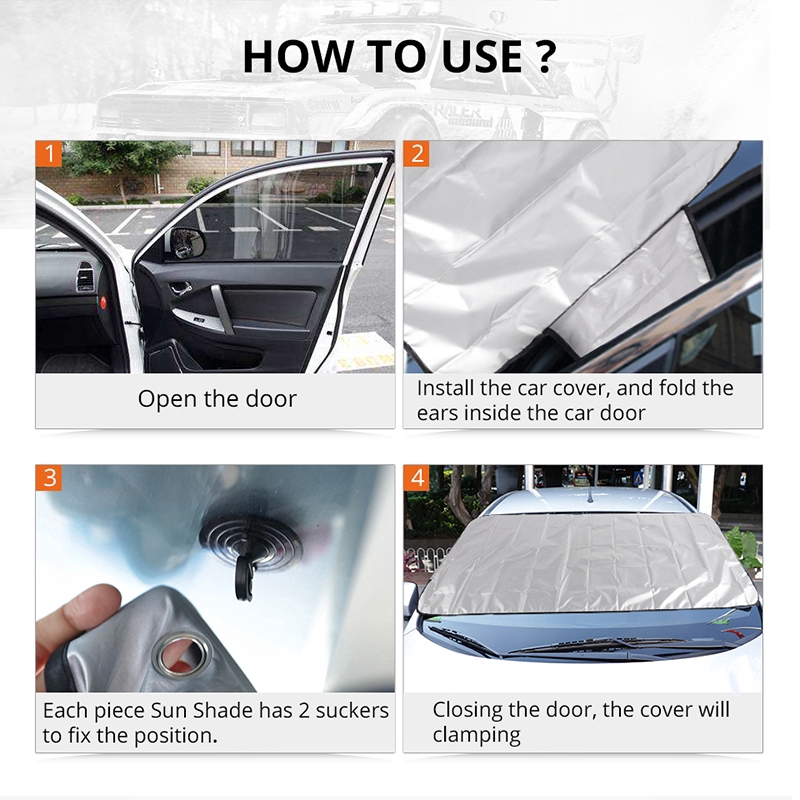 HOW TO USE ?

1

Open the door

2

Install the car cover, and fold the ears inside the car door

3

Each piece Sun Shade has 2 suckers to fix the position.

4

Closing the door, the cover will clamping