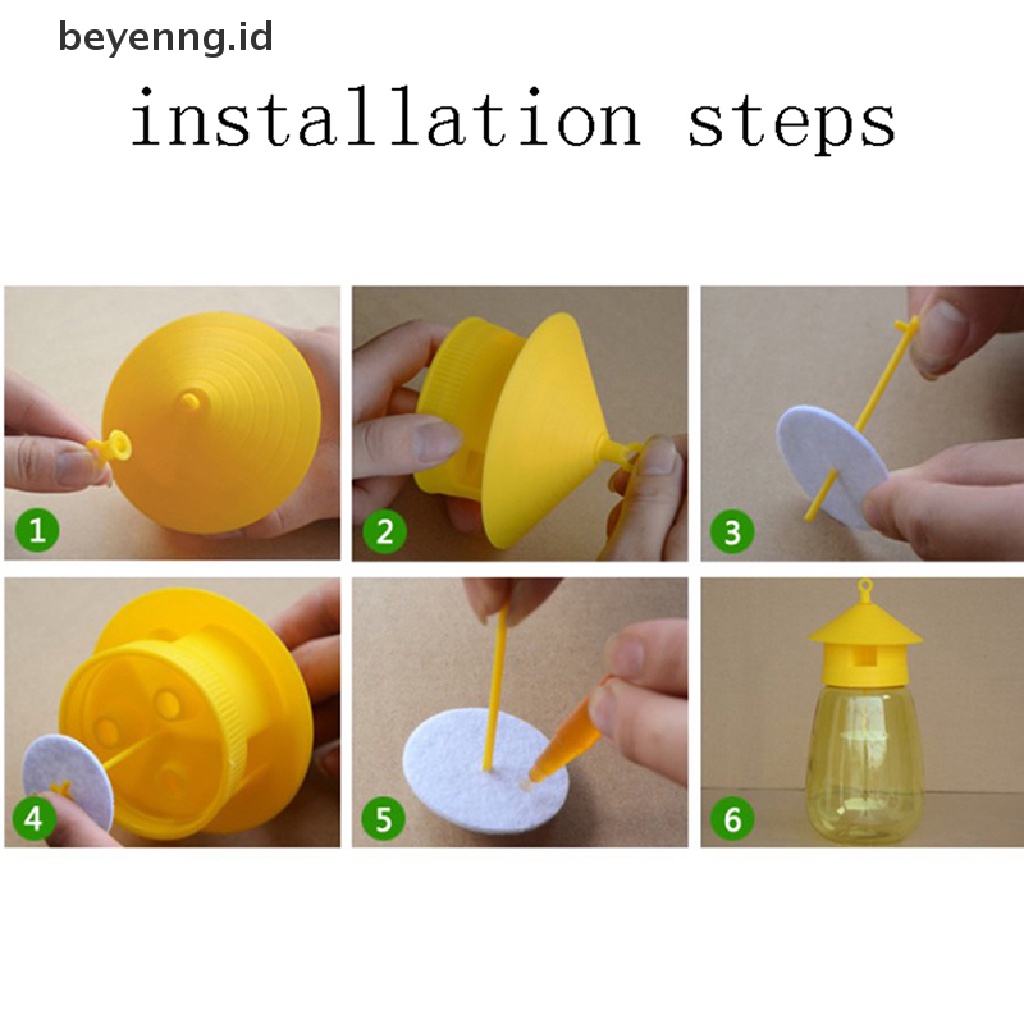 beyenng.id

installation steps

1

2

3

4

5

6