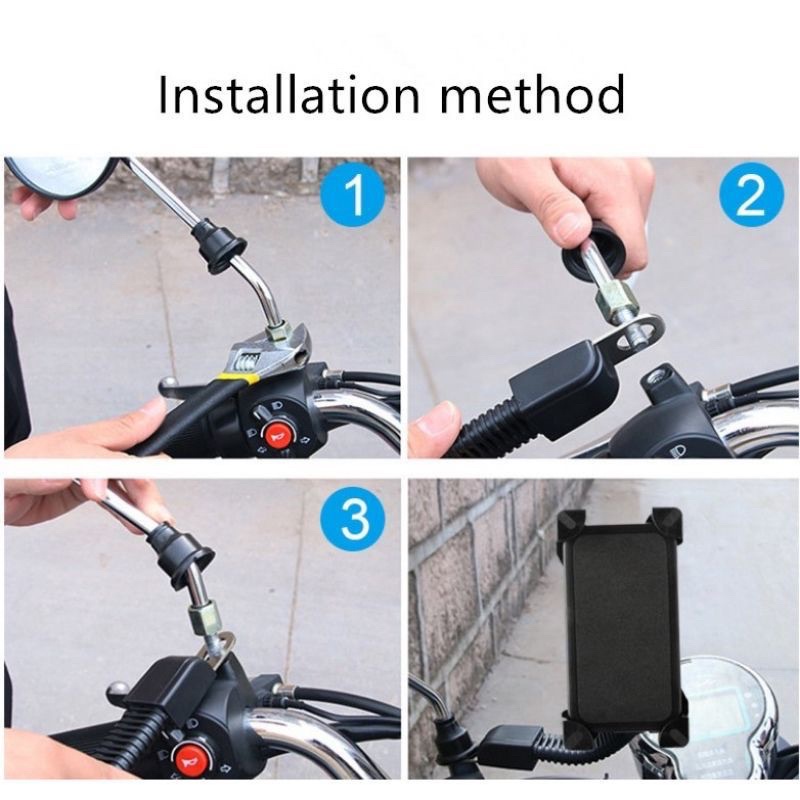 Installation method

1

2

3