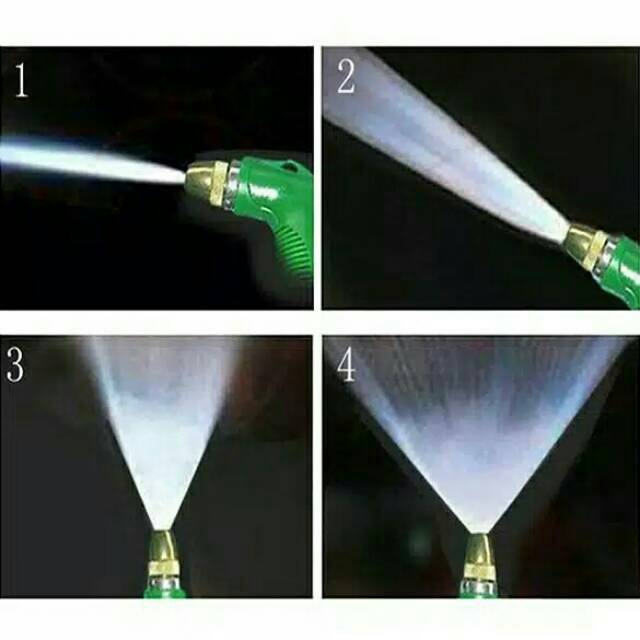 1

2

3

4