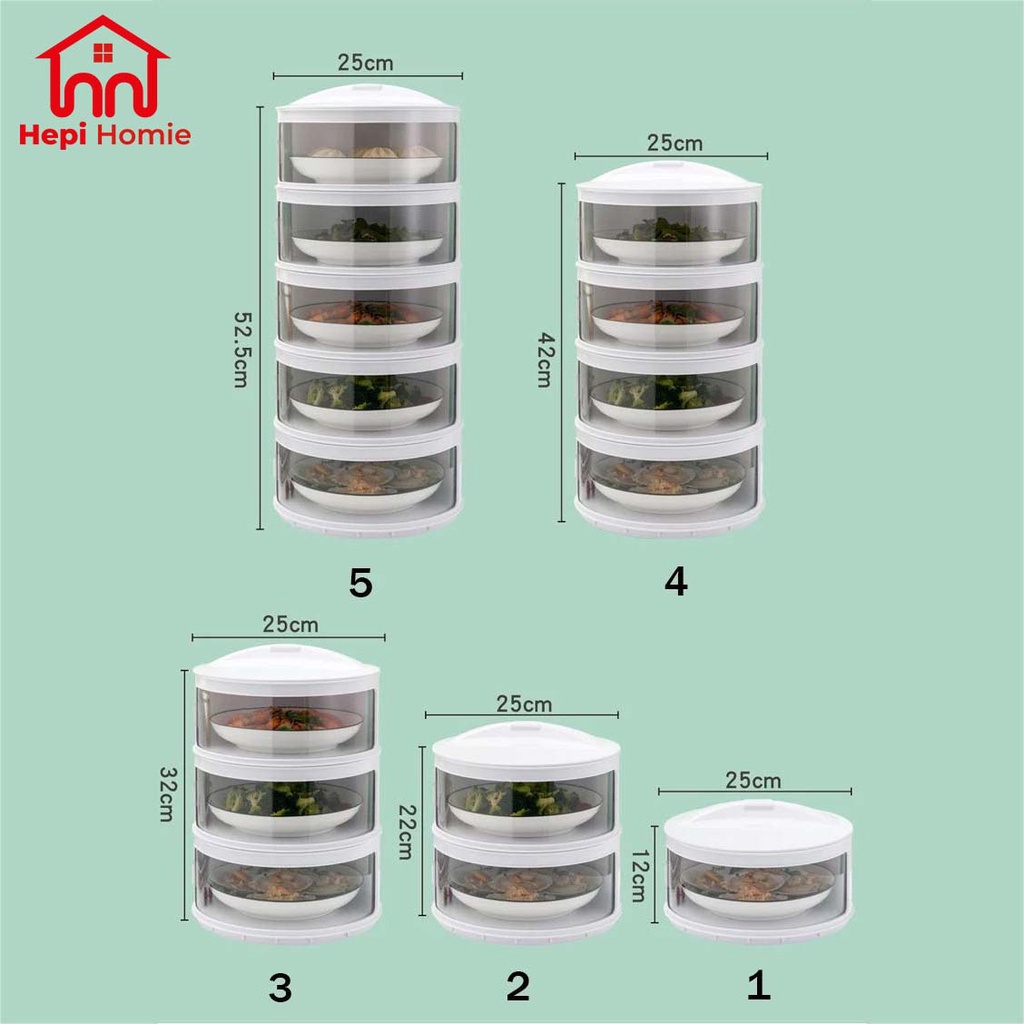 Hepi Homie

25cm
52.5cm
5

25cm
42cm
4

25cm
32cm
3

25cm
22cm
2

25cm
12cm
1