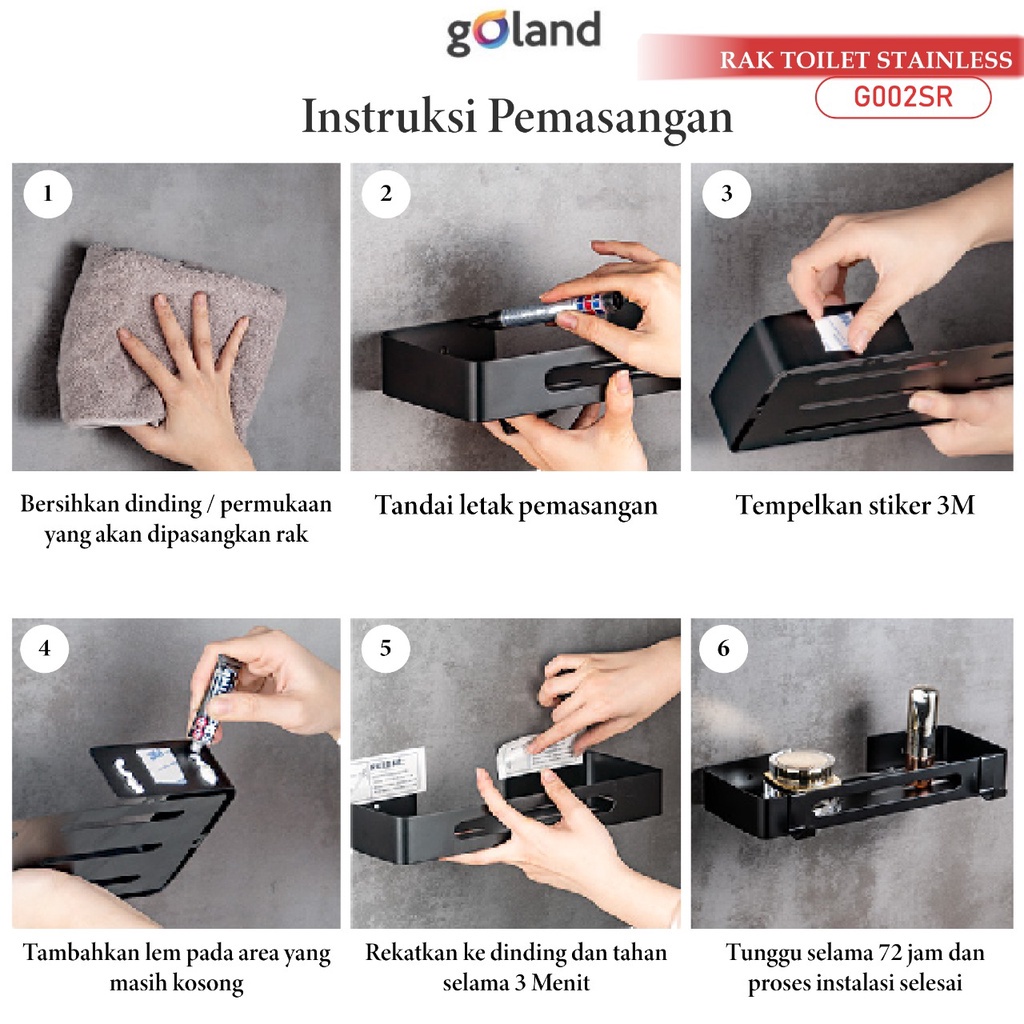 goland

RAK TOILET STAINLESS
G002SR

Instruksi Pemasangan

1

Bersihkan dinding / permukaan yang akan dipasangkan rak

2

Tandai letak pemasangan

3

Tempelkan stiker 3M

4

Tambahkan lem pada area yang masih kosong

5

Rekatkan ke dinding dan tahan selama 3 Menit

6

Tunggu selama 72 jam dan proses instalasi selesai