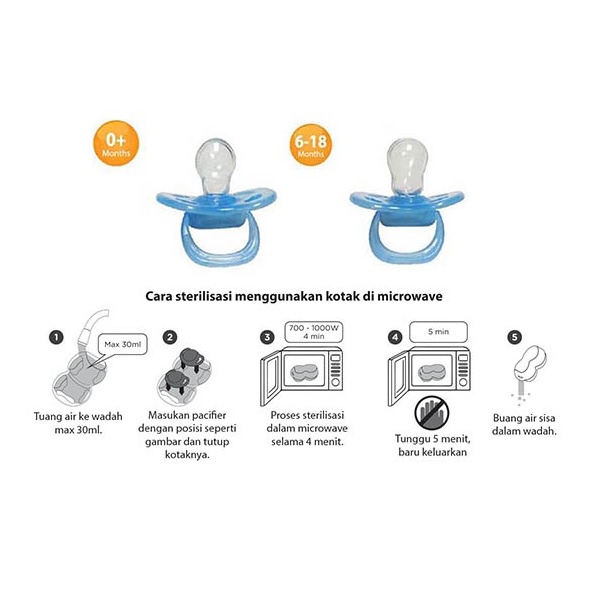 0+
Months

6-18
Months

Cara sterilisasi menggunakan kotak di microwave

1
Max 30ml
Tuang air ke wadah max 30ml.

2
Masukan pacifier dengan posisi seperti gambar dan tutup kotaknya.

3
700 - 1000W
4 min
Proses sterilisasi dalam microwave selama 4 menit.

4
5 min
Tunggu 5 menit, baru keluarkan

5
Buang air sisa dalam wadah.