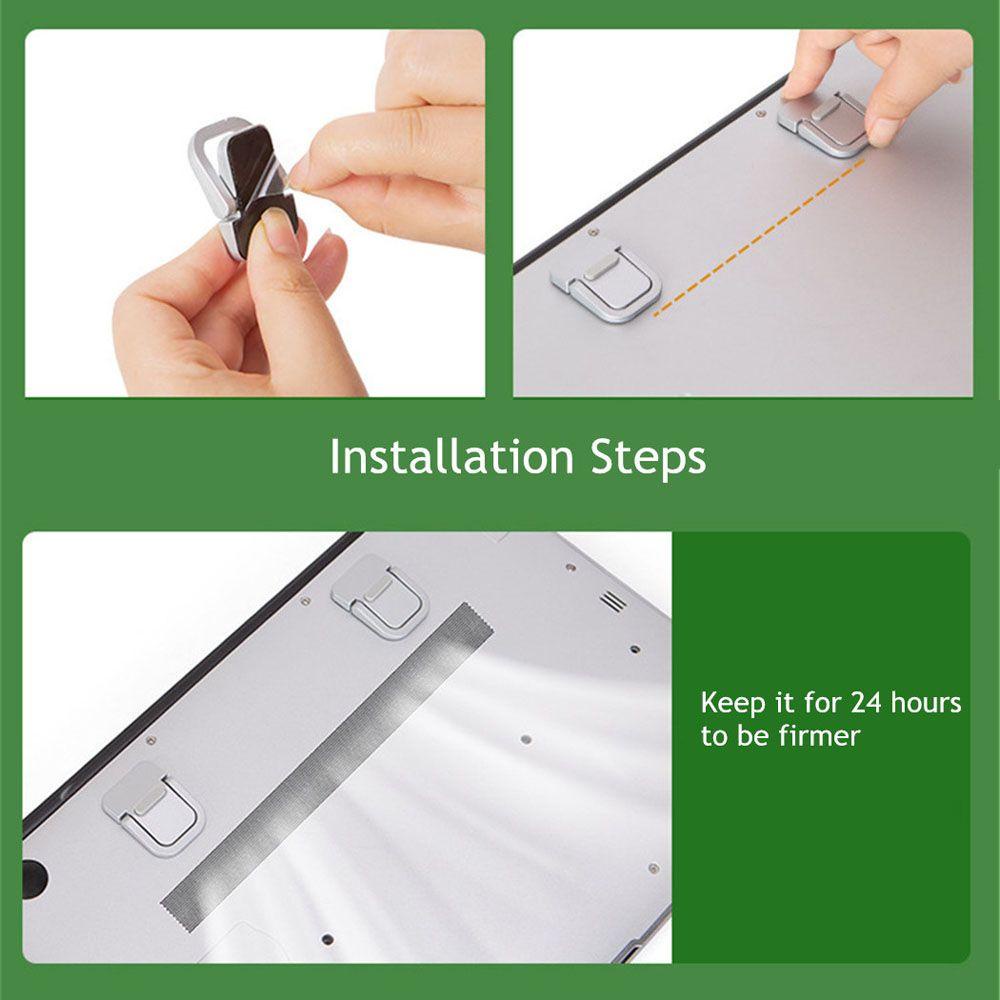 Installation Steps

Keep it for 24 hours to be firmer