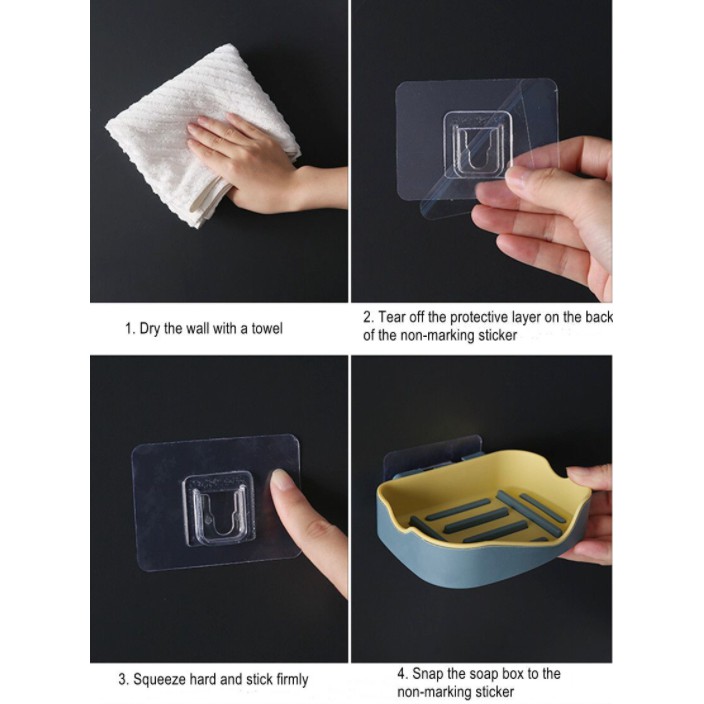 1. Dry the wall with a towel

2. Tear off the protective layer on the back of the non-marking sticker

3. Squeeze hard and stick firmly

4. Snap the soap box to the non-marking sticker