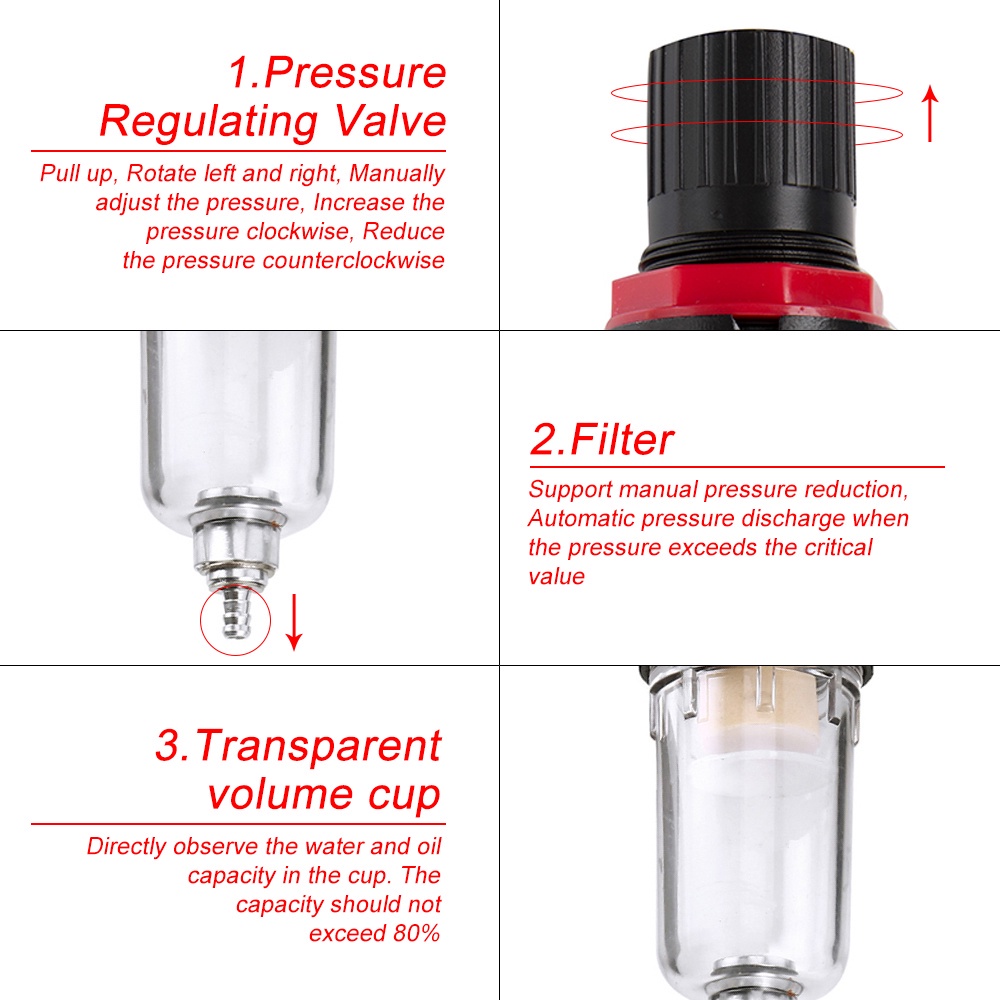 1.Pressure Regulating Valve

Pull up, Rotate left and right, Manually adjust the pressure, Increase the pressure clockwise, Reduce the pressure counterclockwise

2.Filter

Support manual pressure reduction, Automatic pressure discharge when the pressure exceeds the critical value

3.Transparent volume cup

Directly observe the water and oil capacity in the cup. The capacity should not exceed 80%