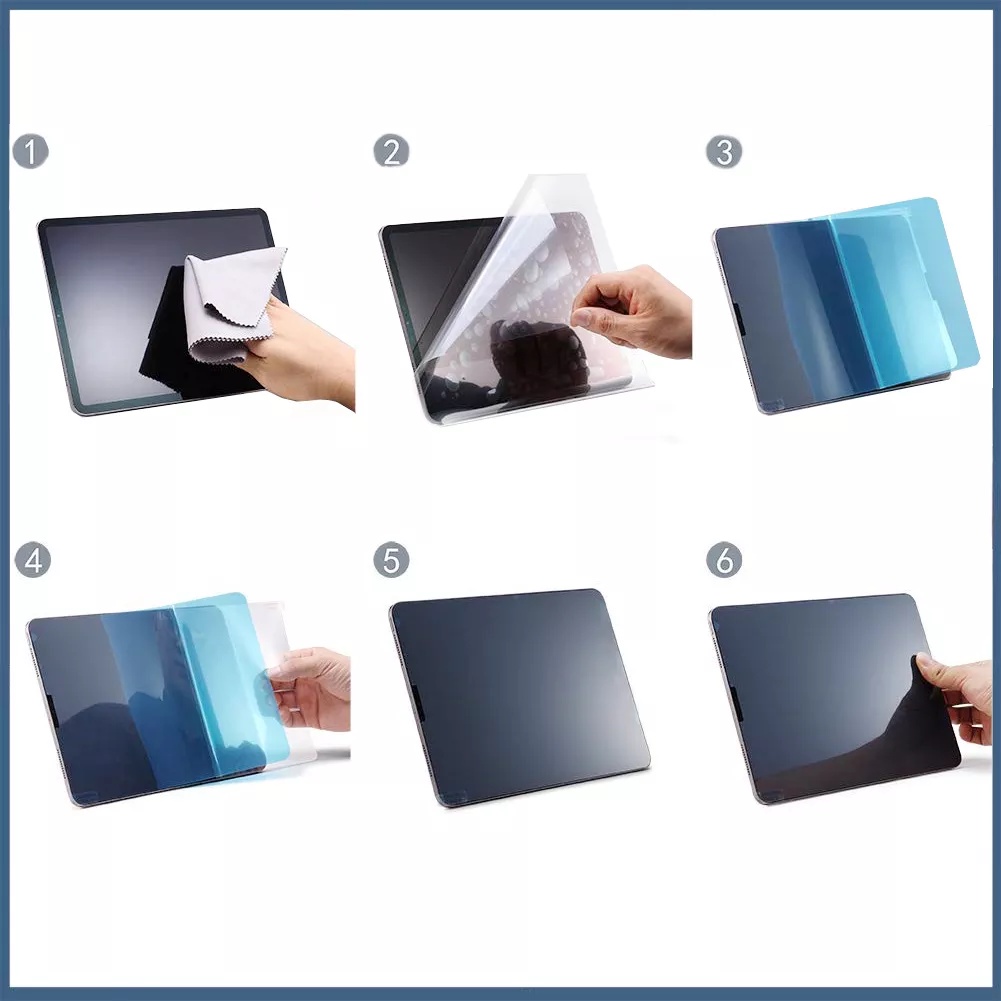 1
2
3
4
5
6