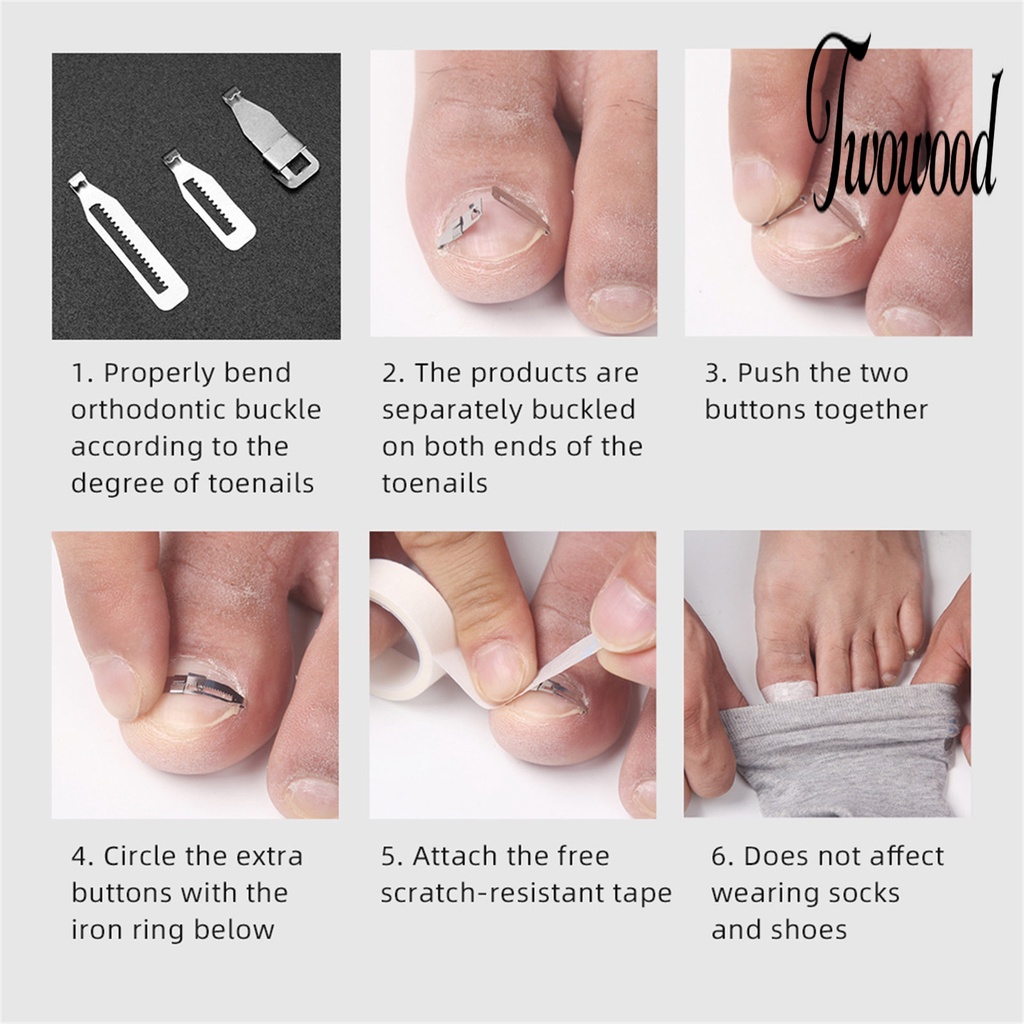 Twowood

1. Properly bend orthodontic buckle according to the degree of toenails

2. The products are separately buckled on both ends of the toenails

3. Push the two buttons together

4. Circle the extra buttons with the iron ring below

5. Attach the free scratch-resistant tape

6. Does not affect wearing socks and shoes