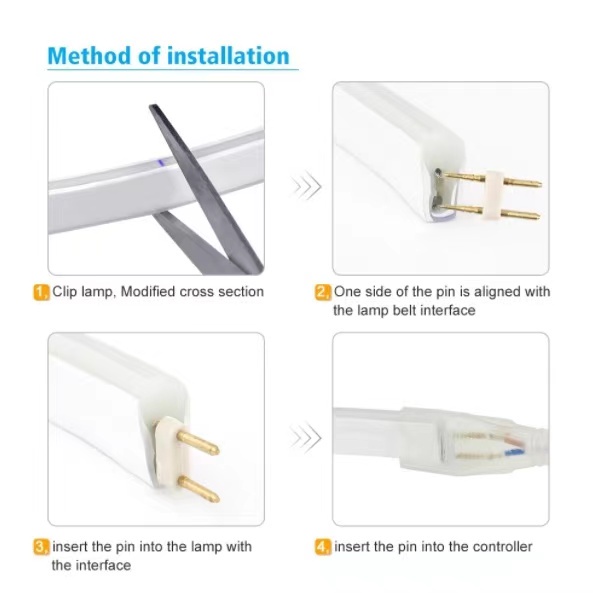 Method of installation

1, Clip lamp, Modified cross section

2, One side of the pin is aligned with the lamp belt interface

3, insert the pin into the lamp with the interface

4, insert the pin into the controller