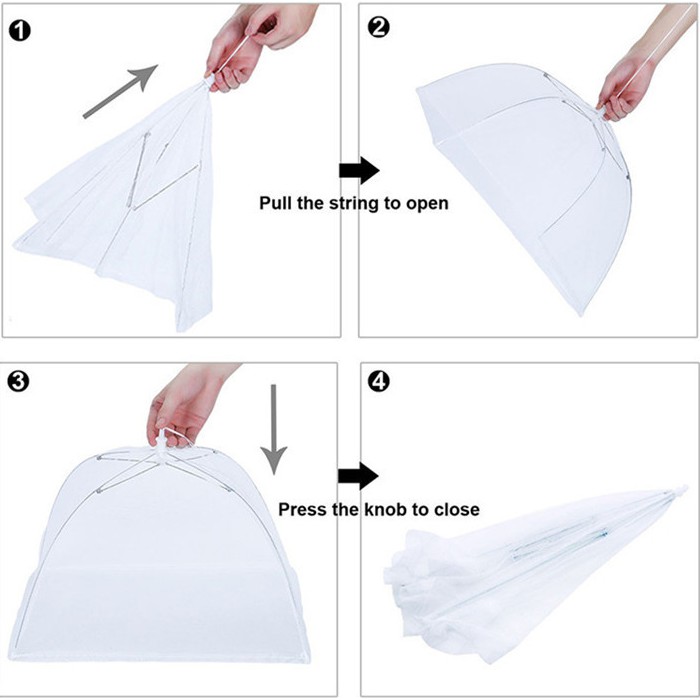 ❶

❷

Pull the string to open

❸

❹

Press the knob to close