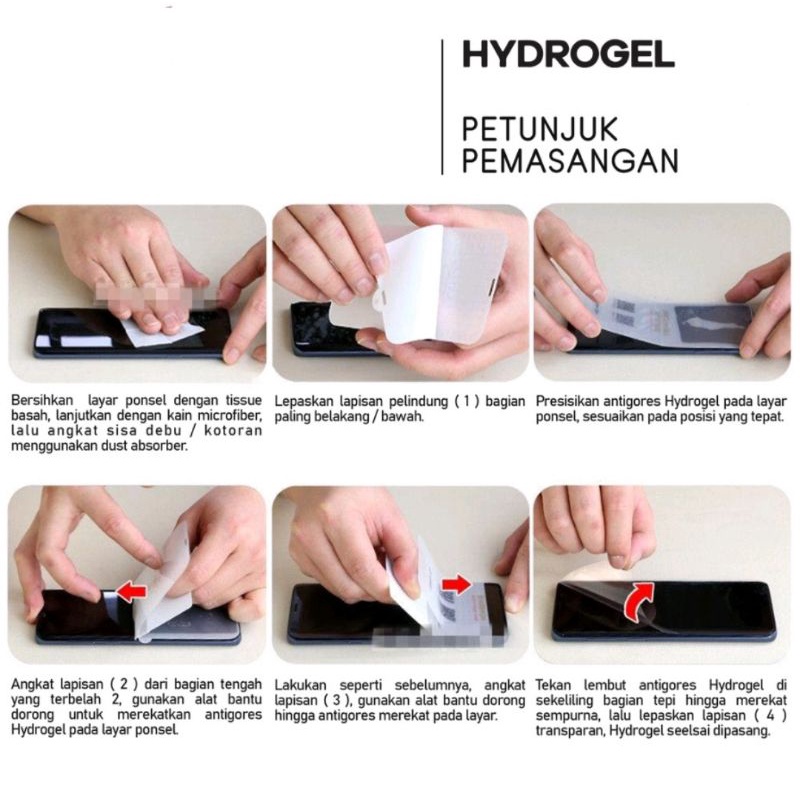 HYDROGEL

PETUNJUK PEMASANGAN

Bersihkan layar ponsel dengan tissue basah, lanjutkan dengan kain microfiber, lalu angkat sisa debu / kotoran menggunakan dust absorber.

Lepaskan lapisan pelindung ( 1 ) bagian paling belakang / bawah.

Presisikan antigores Hydrogel pada layar ponsel, sesuaikan pada posisi yang tepat.

Angkat lapisan ( 2 ) dari bagian tengah yang terbelah 2, gunakan alat bantu dorong untuk merekatkan antigores Hydrogel pada layar ponsel.

Lakukan seperti sebelumnya, angkat lapisan ( 3 ), gunakan alat bantu dorong hingga antigores merekat pada layar.

Tekan lembut antigores Hydrogel di sekeliling bagian tepi hingga merekat sempurna, lalu lepaskan lapisan ( 4 ) transparan, Hydrogel seelsai dipasang.