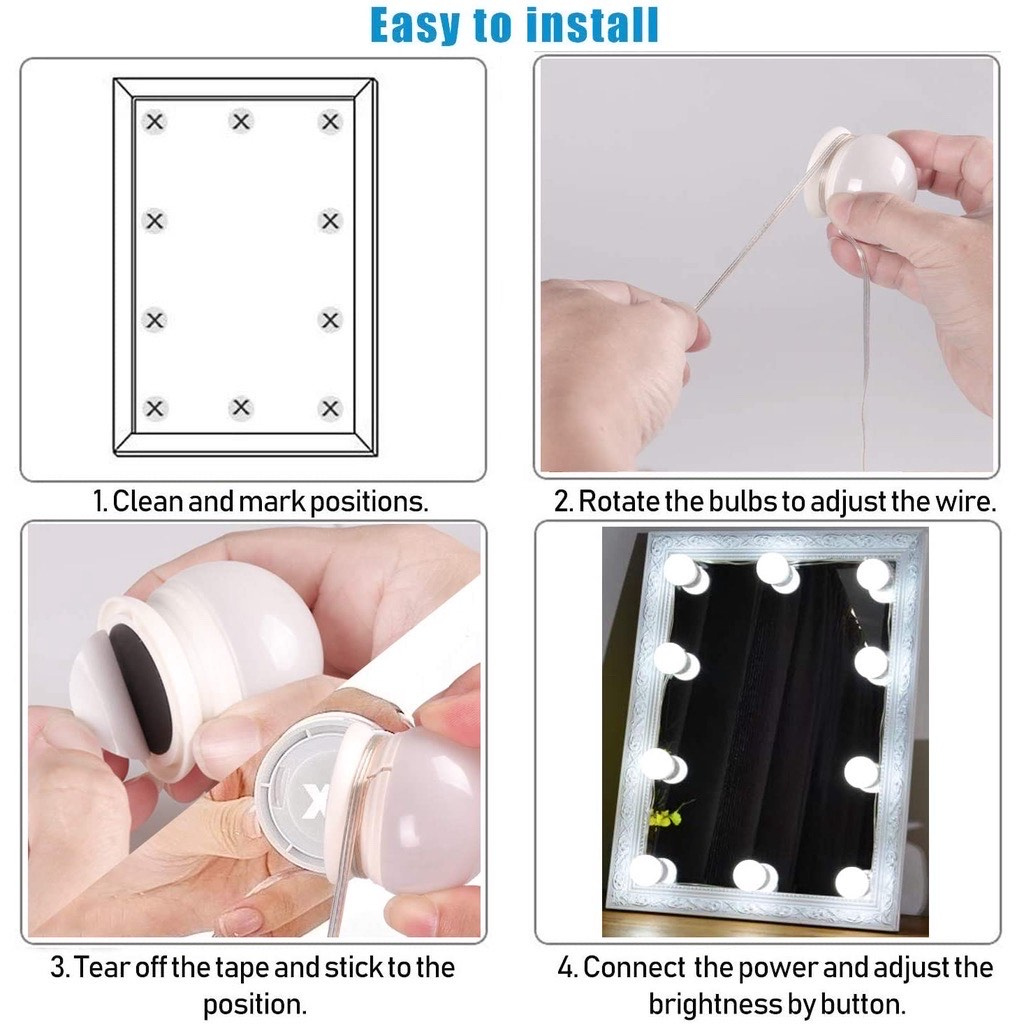 Easy to install

1. Clean and mark positions.

2. Rotate the bulbs to adjust the wire.

3. Tear off the tape and stick to the position.

4. Connect the power and adjust the brightness by button.