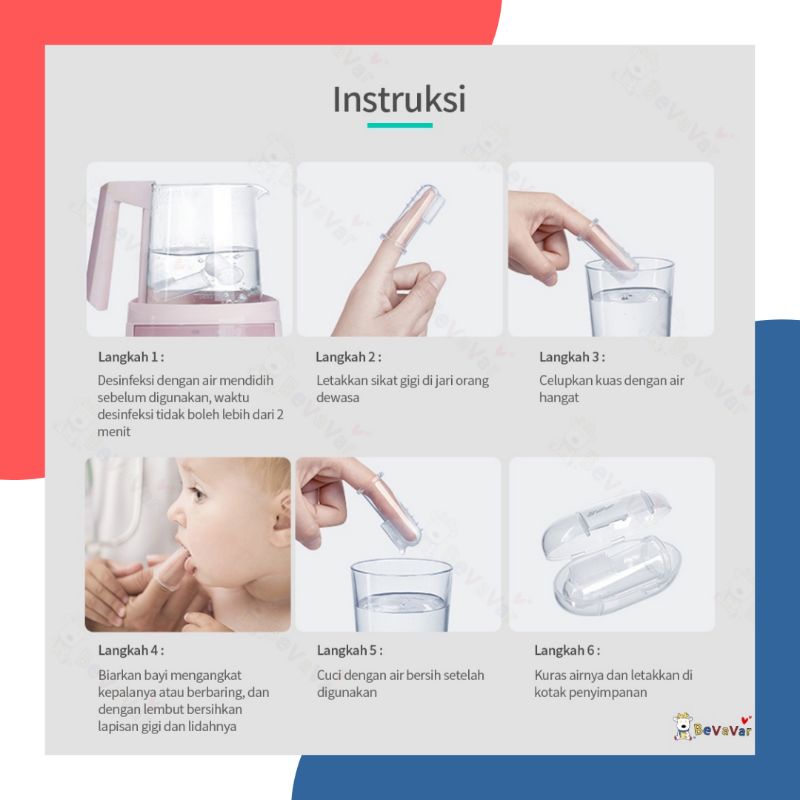 Instruksi

Langkah 1 :
Desinfeksi dengan air mendidih sebelum digunakan, waktu desinfeksi tidak boleh lebih dari 2 menit

Langkah 2 :
Letakkan sikat gigi di jari orang dewasa

Langkah 3 :
Celupkan kuas dengan air hangat

Langkah 4 :
Biarkan bayi mengangkat kepalanya atau berbaring, dan dengan lembut bersihkan lapisan gigi dan lidahnya

Langkah 5 :
Cuci dengan air bersih setelah digunakan

Langkah 6 :
Kuras airnya dan letakkan di kotak penyimpanan

BeVaVar