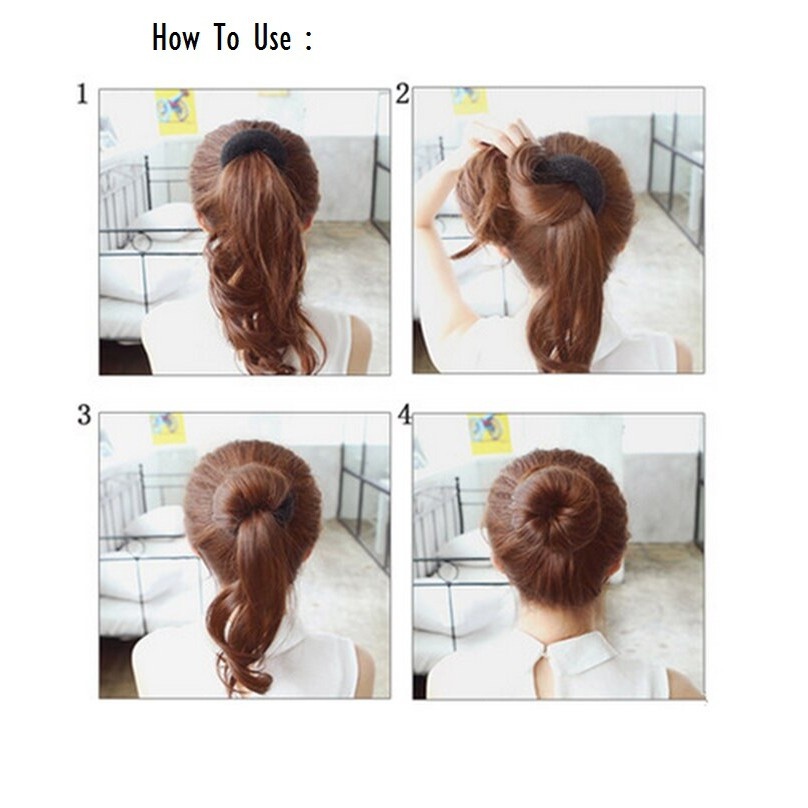 How To Use :

1

2

3

4