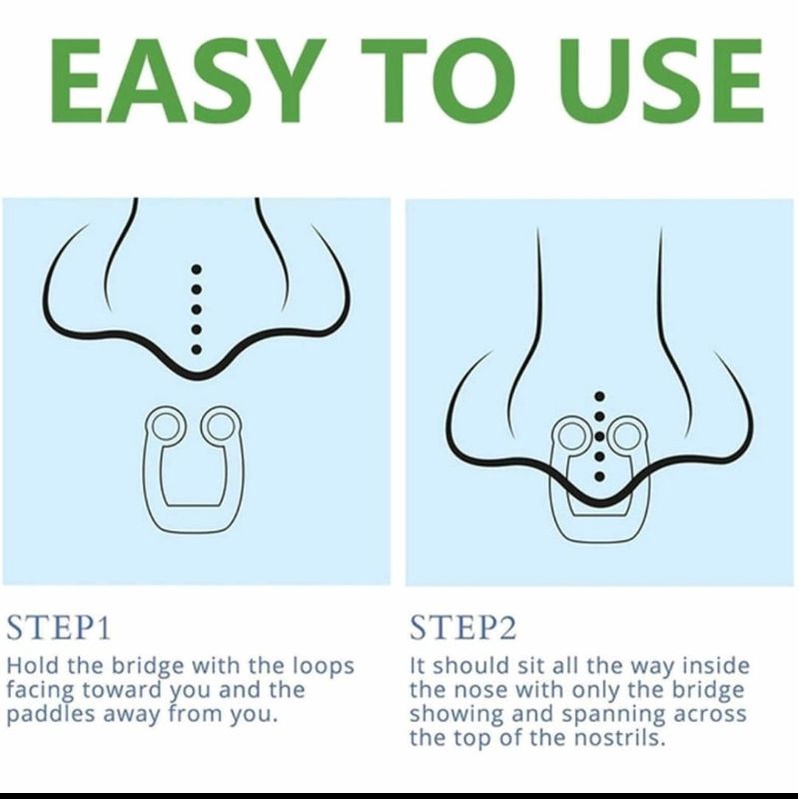 EASY TO USE

STEP1

Hold the bridge with the loops facing toward you and the paddles away from you.

STEP2

It should sit all the way inside the nose with only the bridge showing and spanning across the top of the nostrils.