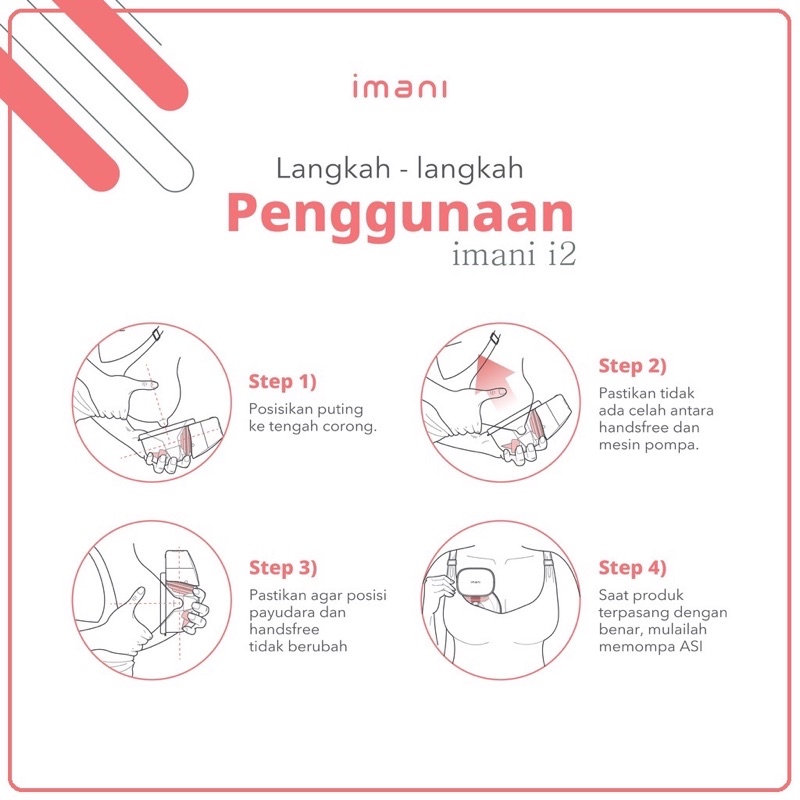 imani

Langkah - langkah
Penggunaan
imani i2

Step 1)
Posisikan puting ke tengah corong.

Step 2)
Pastikan tidak ada celah antara handsfree dan mesin pompa.

Step 3)
Pastikan agar posisi payudara dan handsfree tidak berubah

imani

Step 4)
Saat produk terpasang dengan benar, mulailah memompa ASI