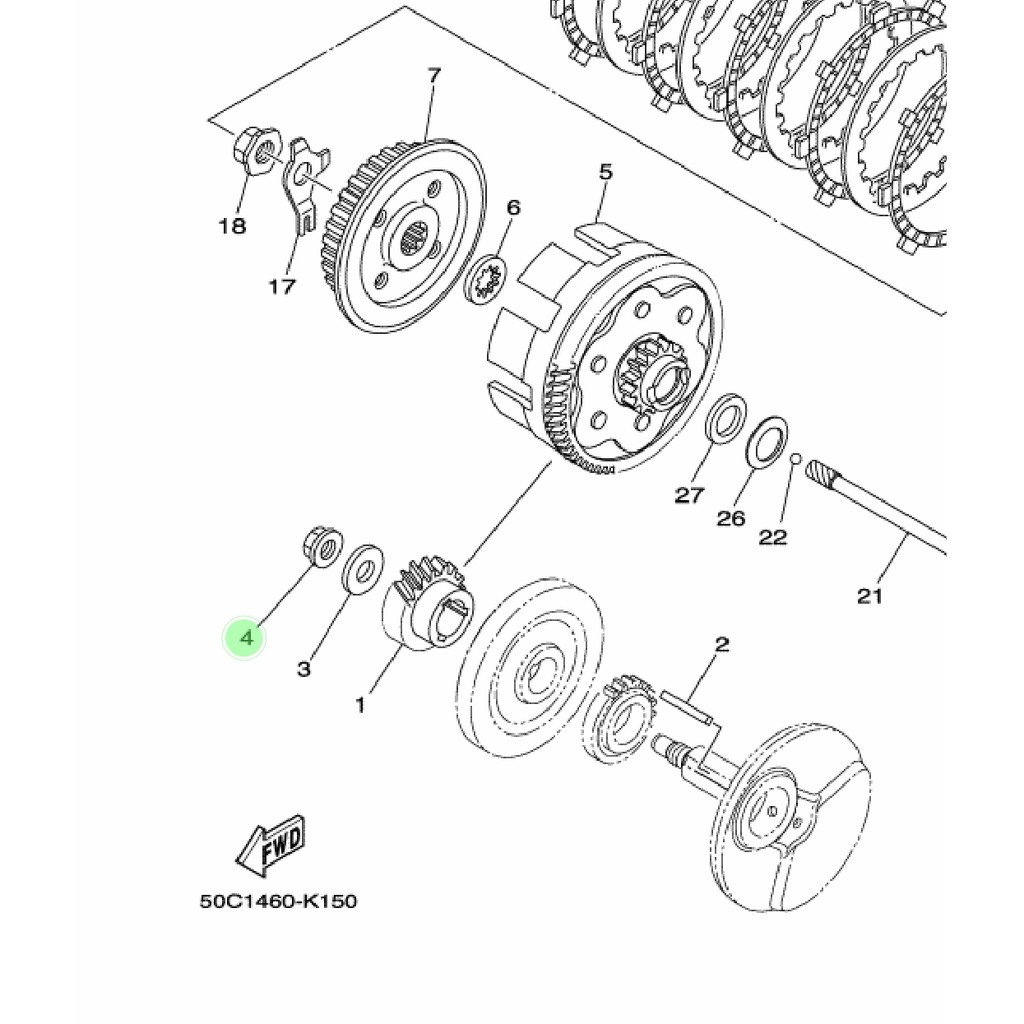 7
18
17
6
5
27
26
22
21
4
3
1
2
FWD
50C1460-K150