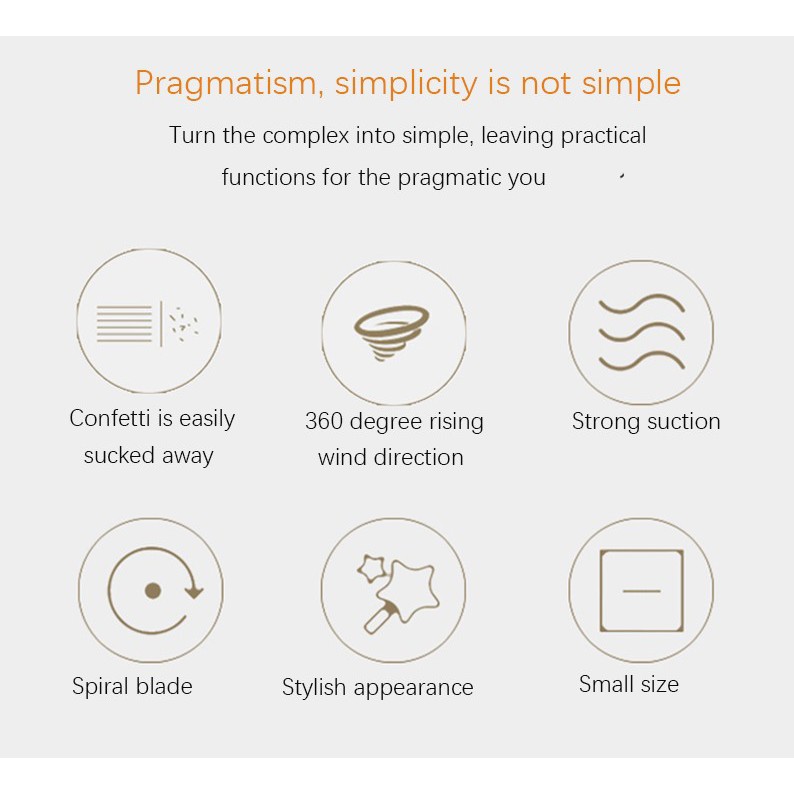 Pragmatism, simplicity is not simple

Turn the complex into simple, leaving practical functions for the pragmatic you

Confetti is easily sucked away

360 degree rising wind direction

Strong suction

Spiral blade

Stylish appearance

Small size