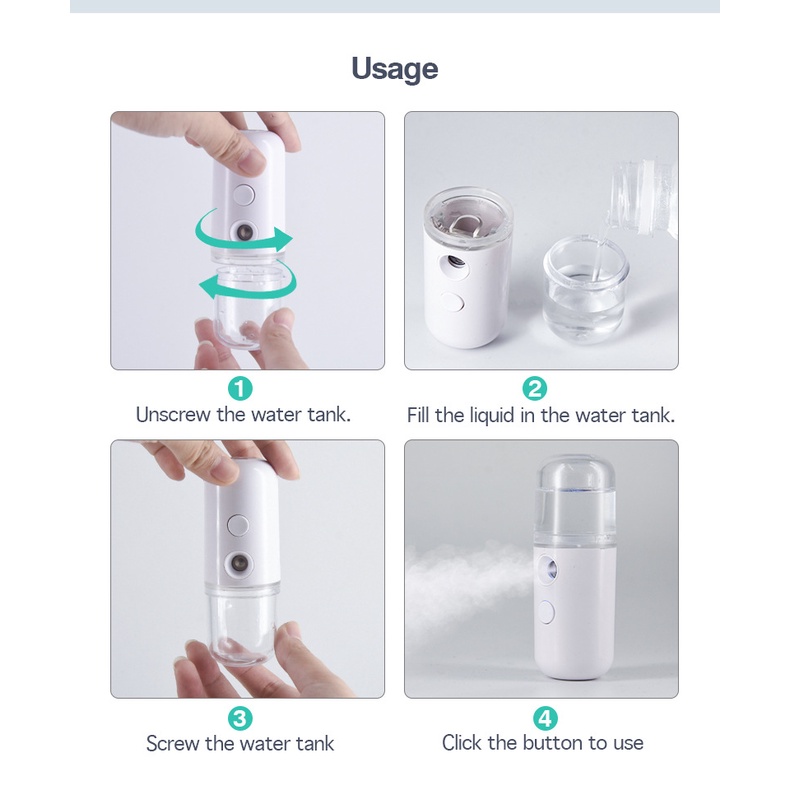 Usage

1
Unscrew the water tank.

2
Fill the liquid in the water tank.

3
Screw the water tank

4
Click the button to use