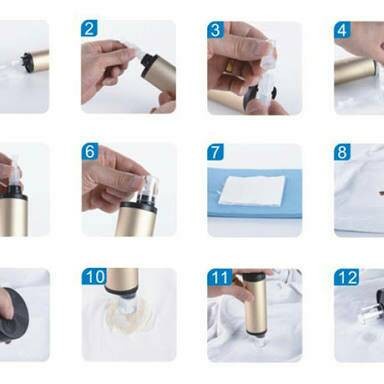 2

3

4

6

7

8

10

11

12