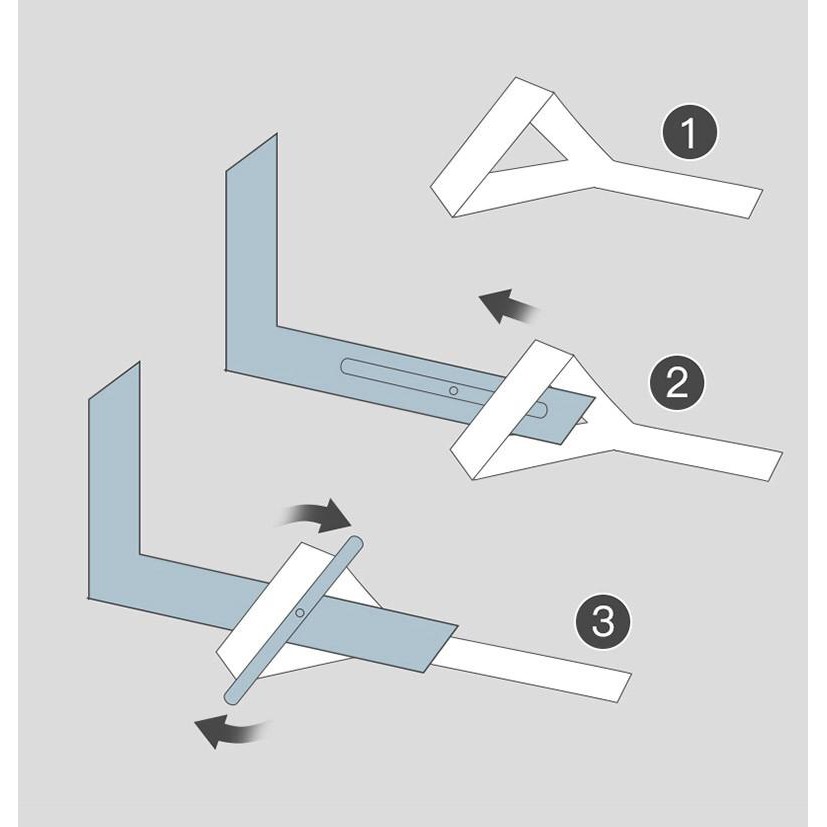 1

2

3