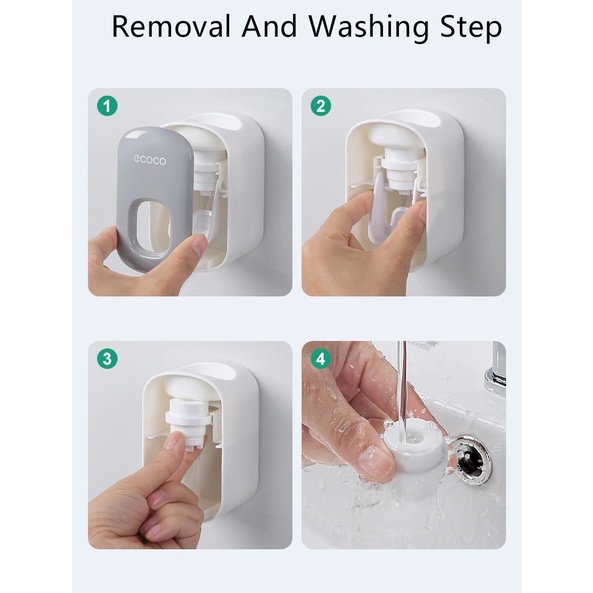 Removal And Washing Step

1

ecoco

2

3

4