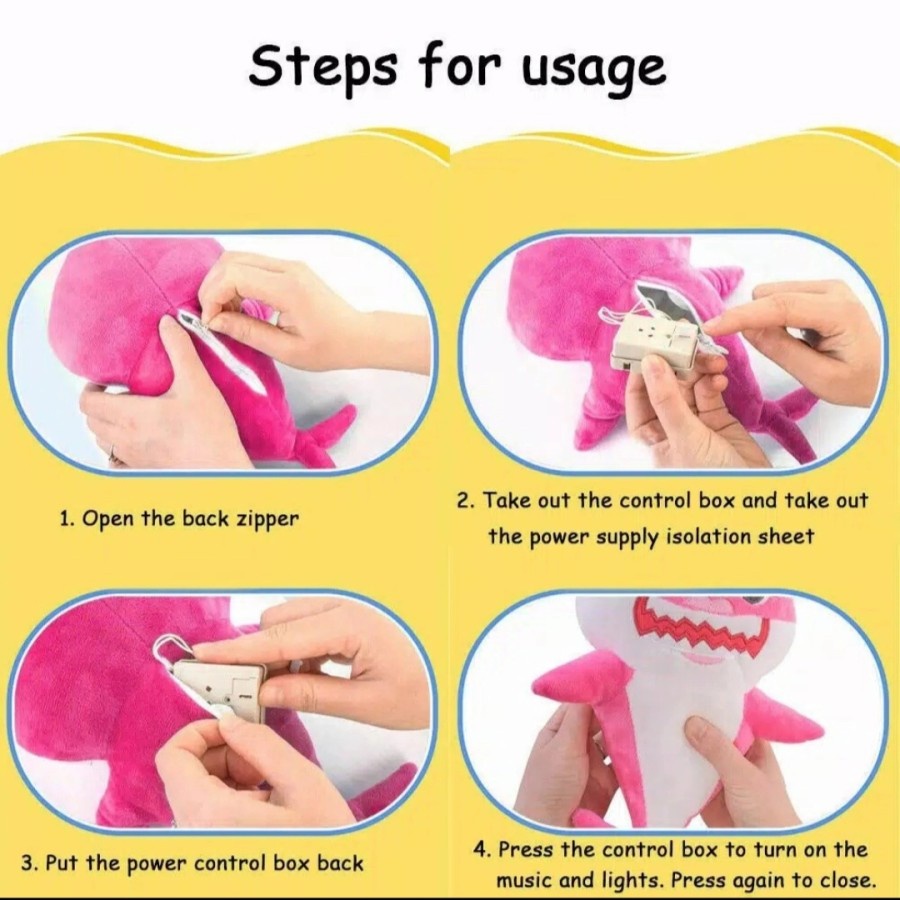 Steps for usage

1. Open the back zipper

2. Take out the control box and take out the power supply isolation sheet

3. Put the power control box back

4. Press the control box to turn on the music and lights. Press again to close.